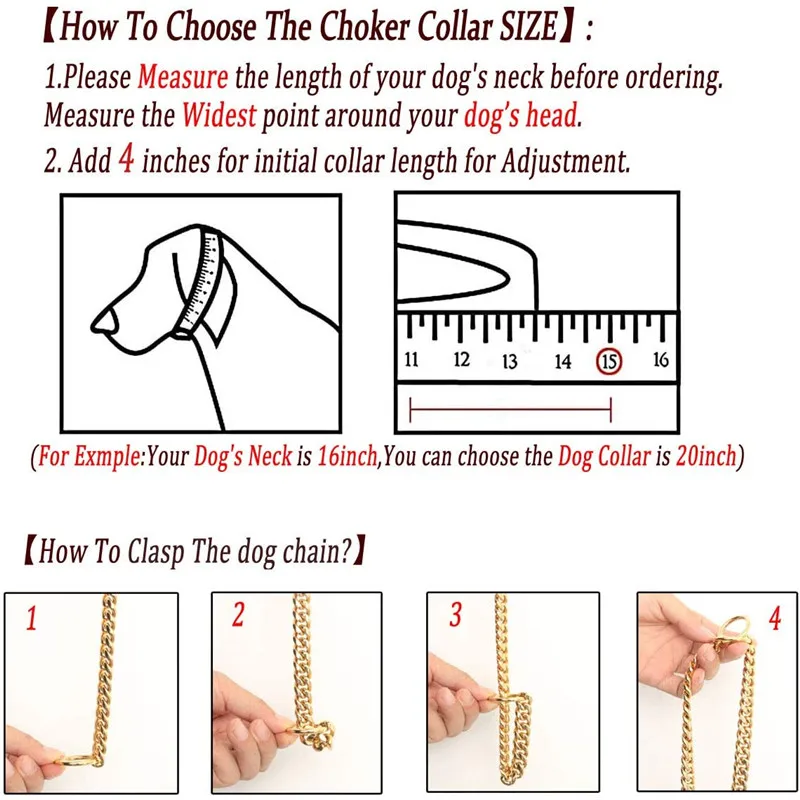 【How To Choose The Choker Collar SIZE】:

1.Please Measure the length of your dog's neck before ordering. Measure the Widest point around your dog's head.

2. Add 4 inches for initial collar length for Adjustment.

11 12 13 14 15 16

(For Exmple:Your Dog's Neck is 16inch,You can choose the Dog Collar is 20inch)

【How To Clasp The dog chain?】

1

2

3

4