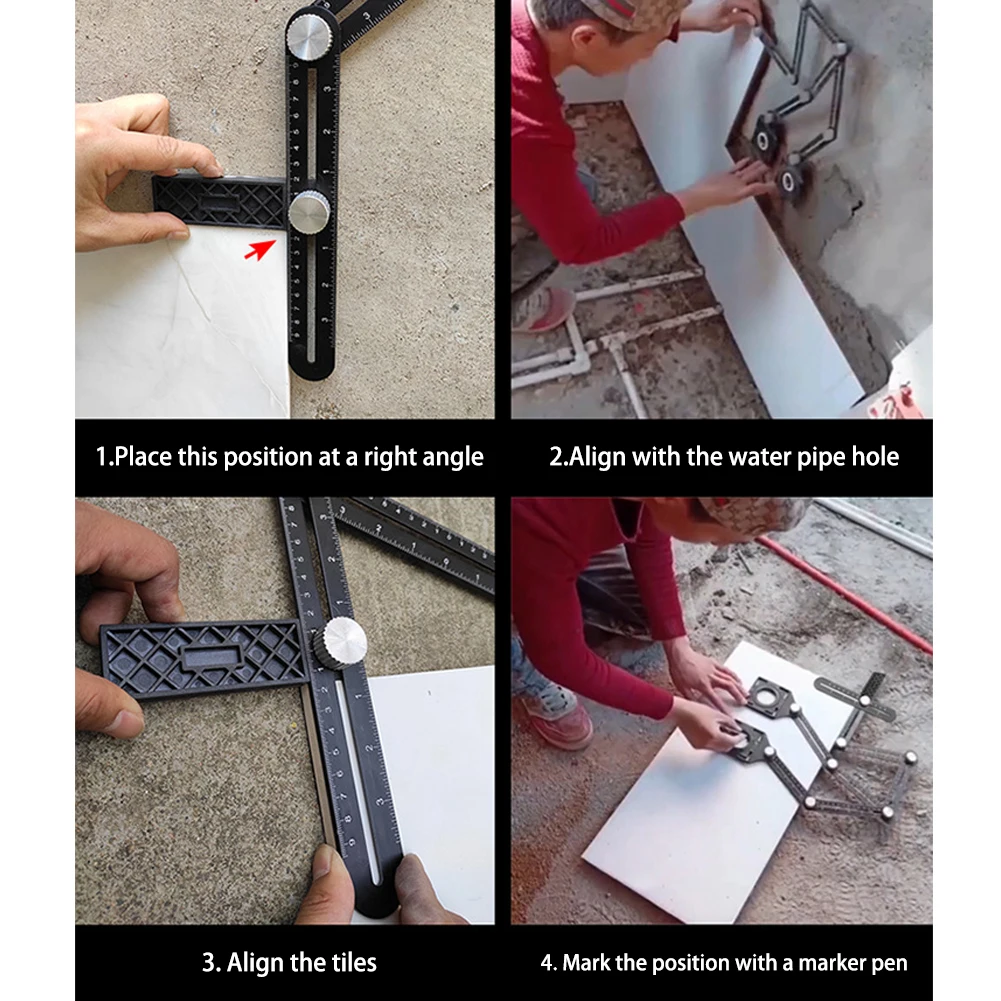 1.Place this position at a right angle

2.Align with the water pipe hole

3. Align the tiles

4. Mark the position with a marker pen