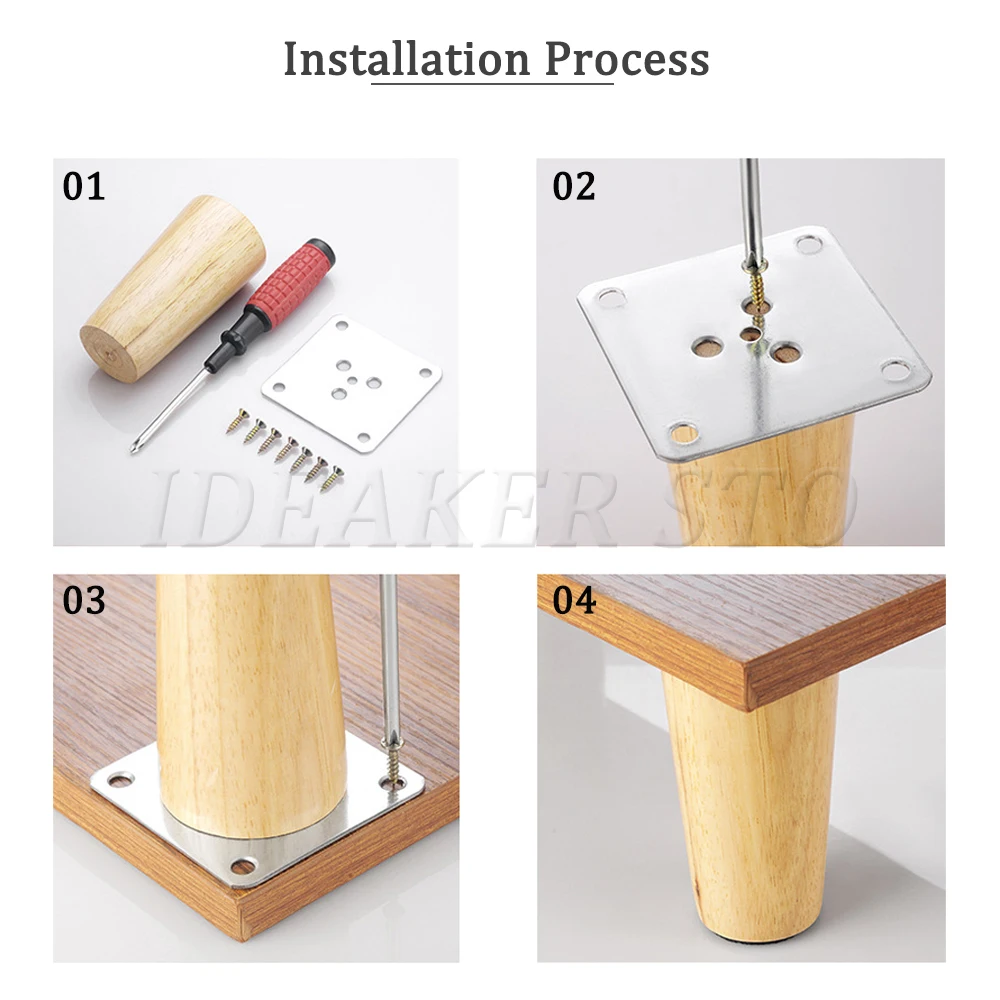 Installation Process

01

02

IDEAKER STO

03

04