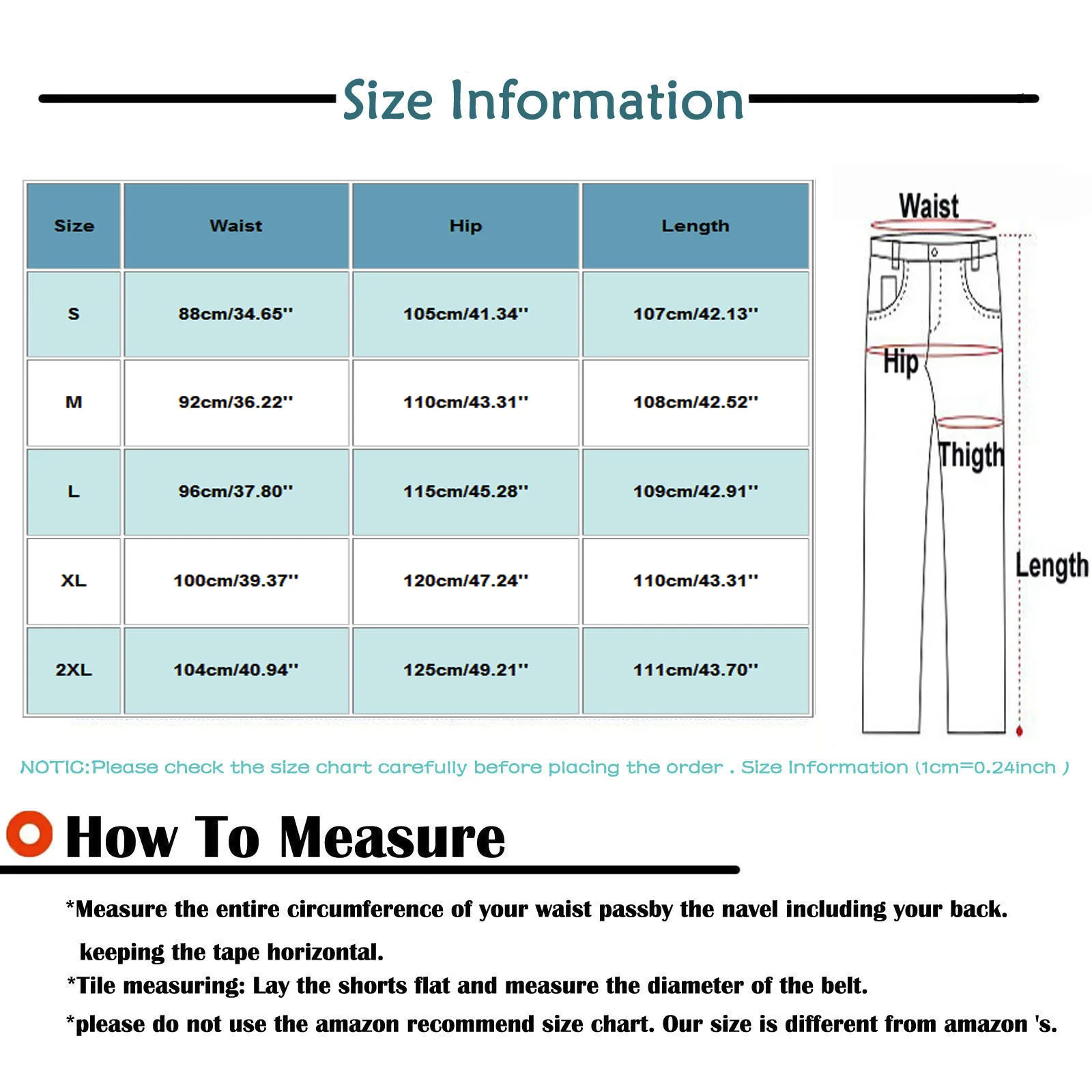 Size Information

| Size | Waist | Hip | Length |
|---|---|---|---|
| S | 88cm/34.65'' | 105cm/41.34'' | 107cm/42.13'' |
| M | 92cm/36.22'' | 110cm/43.31'' | 108cm/42.52'' |
| L | 96cm/37.80'' | 115cm/45.28'' | 109cm/42.91'' |
| XL | 100cm/39.37'' | 120cm/47.24'' | 110cm/43.31'' |
| 2XL | 104cm/40.94'' | 125cm/49.21'' | 111cm/43.70'' |

Waist
Hip
Thigth
Length

NOTIC:Please check the size chart carefully before placing the order . Size Information (1cm=0.24inch )

How To Measure

*Measure the entire circumference of your waist passby the navel including your back. keeping the tape horizontal.
*Tile measuring: Lay the shorts flat and measure the diameter of the belt.
*please do not use the amazon recommend size chart. Our size is different from amazon 's.