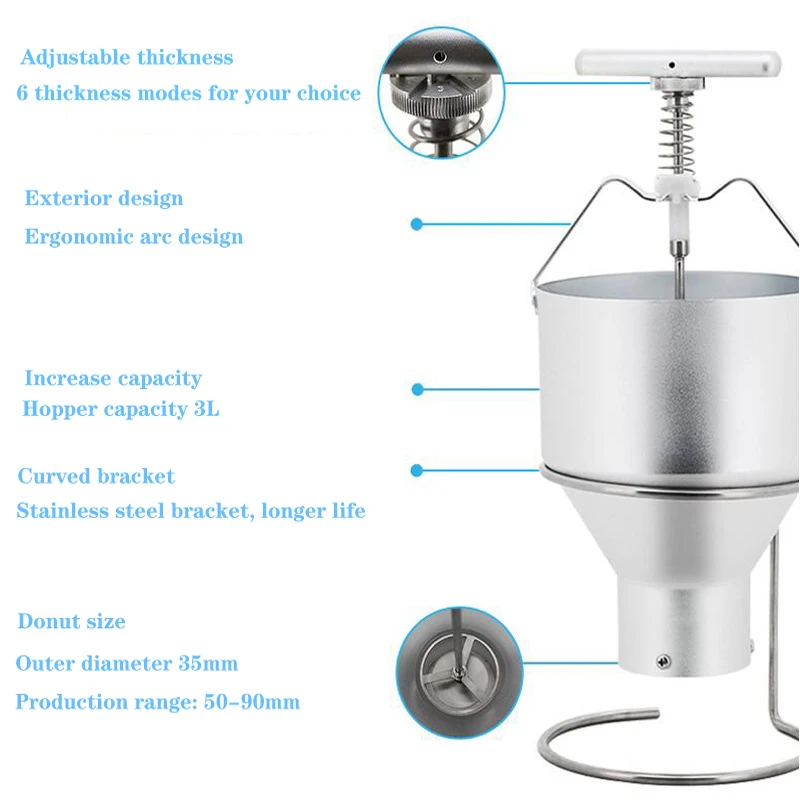 Adjustable thickness
6 thickness modes for your choice

Exterior design
Ergonomic arc design

Increase capacity
Hopper capacity 3L

Curved bracket
Stainless steel bracket, longer life

Donut size
Outer diameter 35mm
Production range: 50–90mm