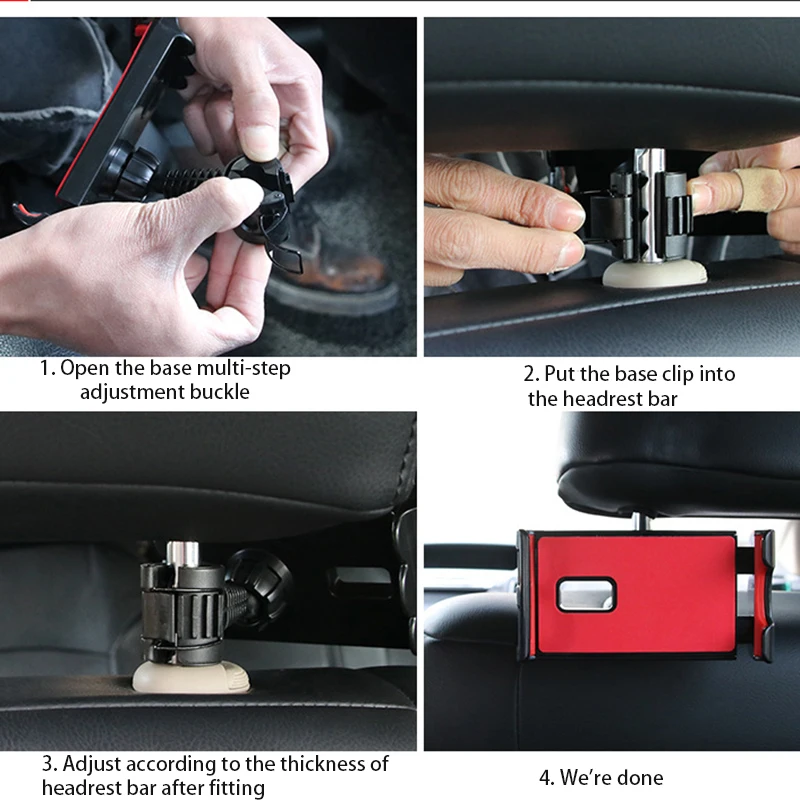 1. Open the base multi-step adjustment buckle

2. Put the base clip into the headrest bar

3. Adjust according to the thickness of headrest bar after fitting

4. We're done