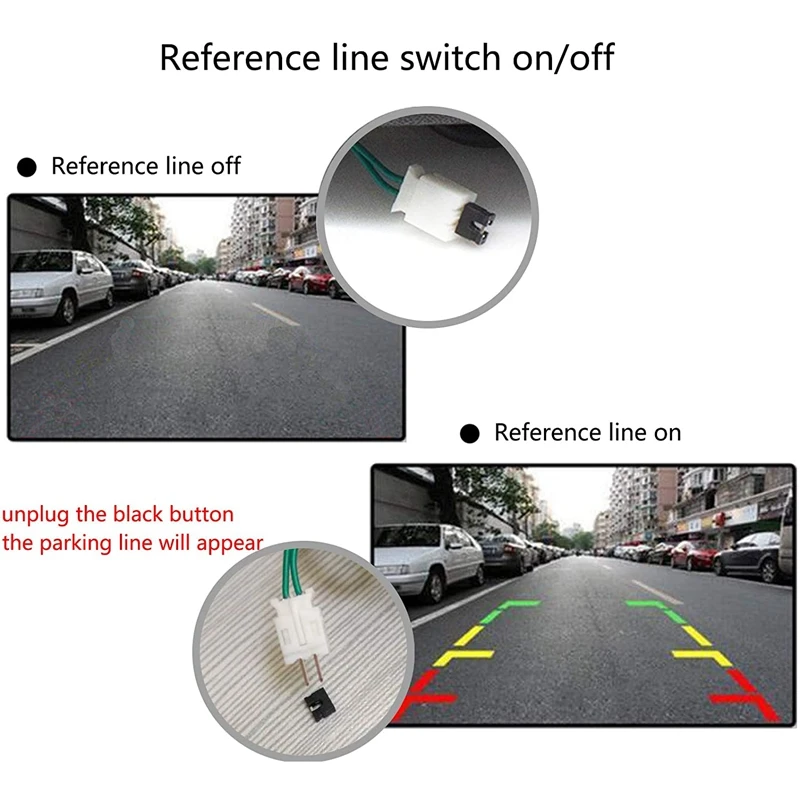 Reference line switch on/off

● Reference line off

● Reference line on

unplug the black button
the parking line will appear