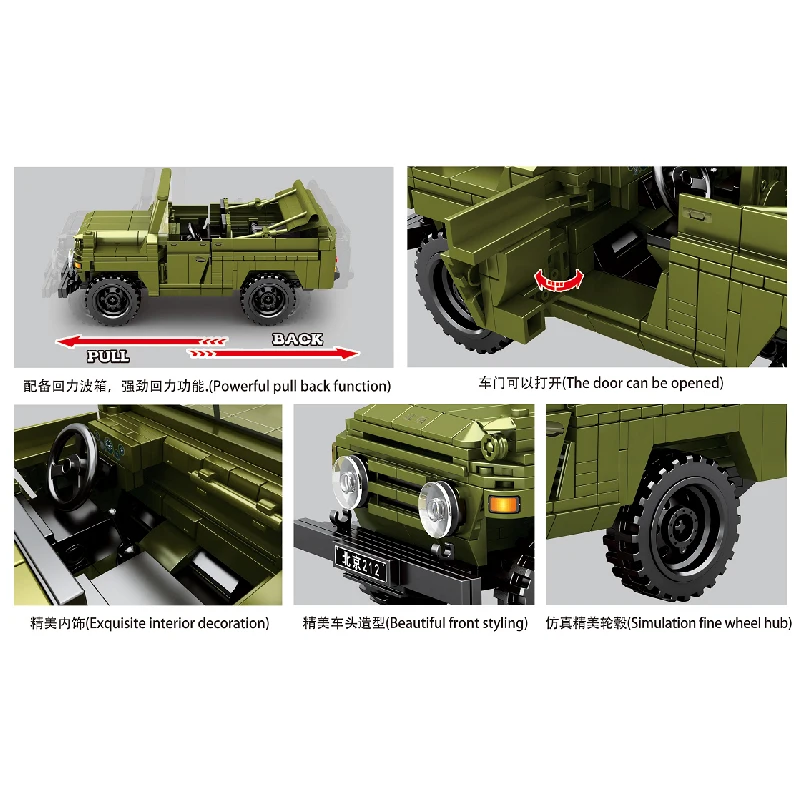 PULL

BACK

配备回力波箱，强劲回力功能.(Powerful pull back function)

车门可以打开(The door can be opened)

北京212

精美内饰(Exquisite interior decoration)

精美车头造型(Beautiful front styling)

仿真精美轮毂(Simulation fine wheel hub)