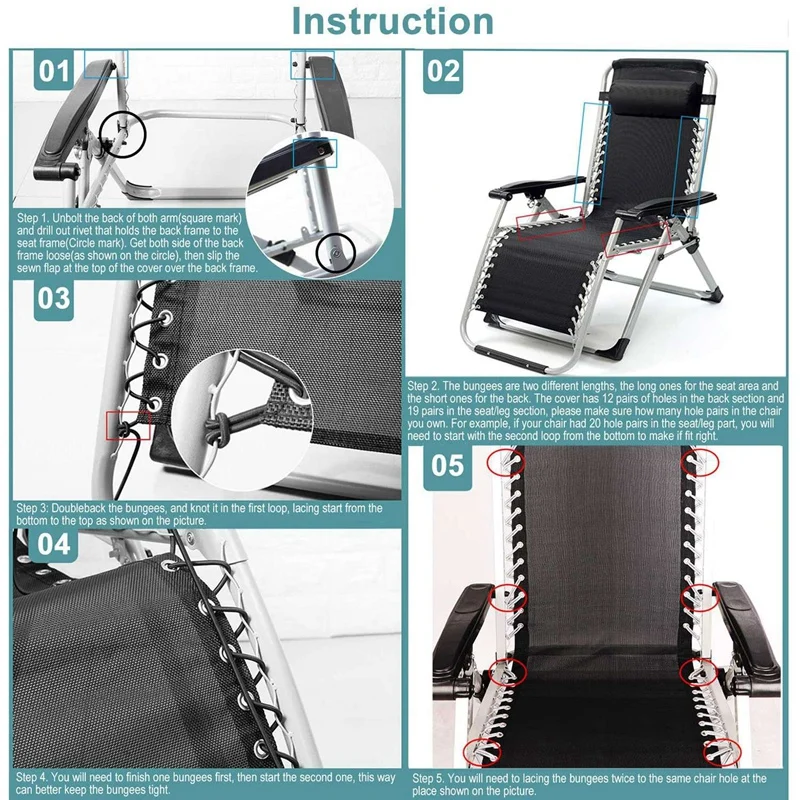 Instruction

01

Step 1. Unbolt the back of both arm(square mark) and drill out rivet that holds the back frame to the seat frame(Circle mark). Get both side of the back frame loose(as shown on the circle), then slip the sewn flap at the top of the cover over the back frame.

02

Step 2. The bungees are two different lengths, the long ones for the seat area and the short ones for the back. The cover has 12 pairs of holes in the back section and 19 pairs in the seat/leg section, please make sure how many hole pairs in the chair you own. For example, if your chair had 20 hole pairs in the seat/leg part, you will need to start with the second loop from the bottom to make if fit right.

03

Step 3: Doubleback the bungees, and knot it in the first loop, lacing start from the bottom to the top as shown on the picture.

04

Step 4. You will need to finish one bungees first, then start the second one, this way can better keep the bungees tight.

05

Step 5. You will need to lacing the bungees twice to the same chair hole at the place shown on the picture.