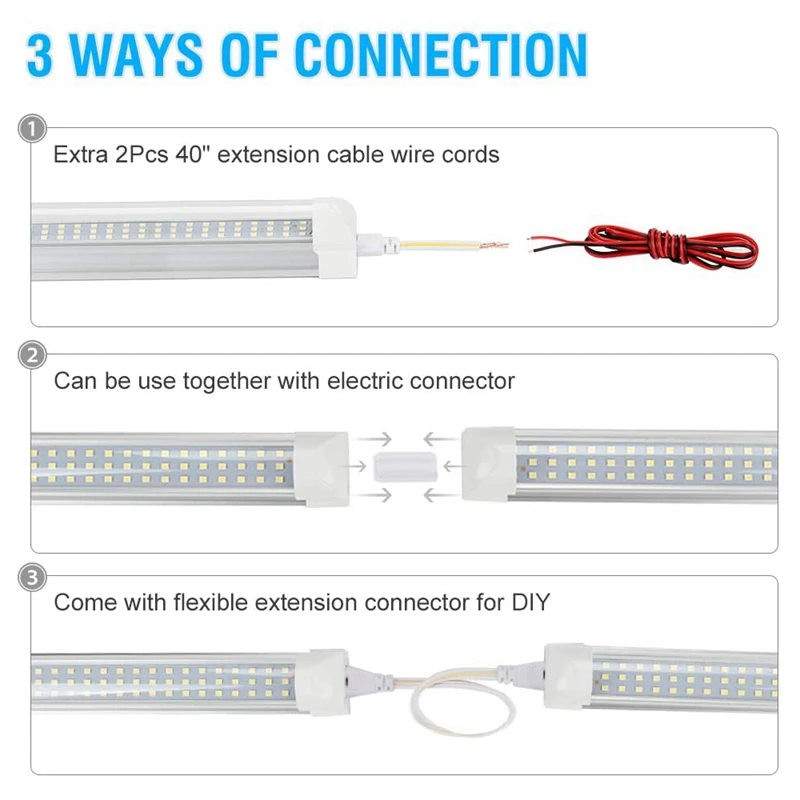 3 WAYS OF CONNECTION

1

Extra 2Pcs 40" extension cable wire cords

2

Can be use together with electric connector

3

Come with flexible extension connector for DIY