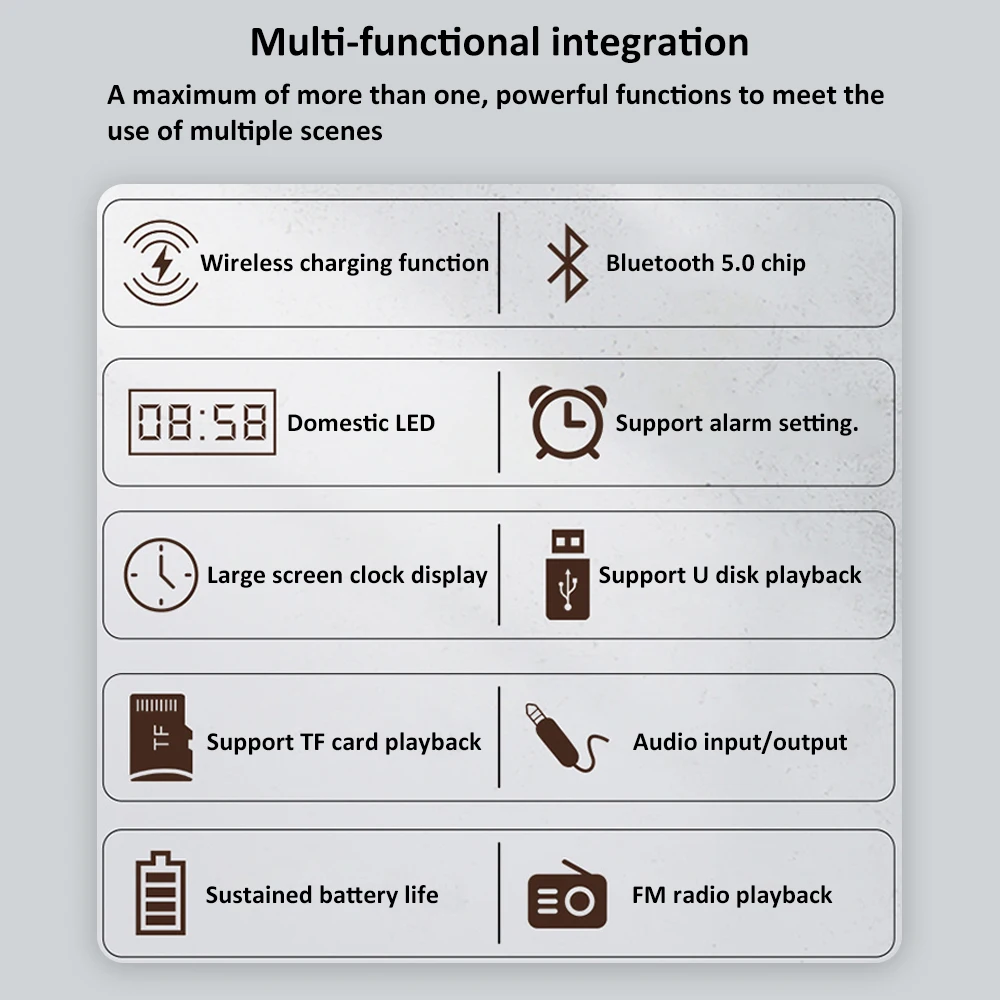 Multi-functional integration

A maximum of more than one, powerful functions to meet the use of multiple scenes

Wireless charging function

Bluetooth 5.0 chip

08:58

Domestic LED

Support alarm setting.

Large screen clock display

Support U disk playback

TF

Support TF card playback

Audio input/output

Sustained battery life

FM radio playback