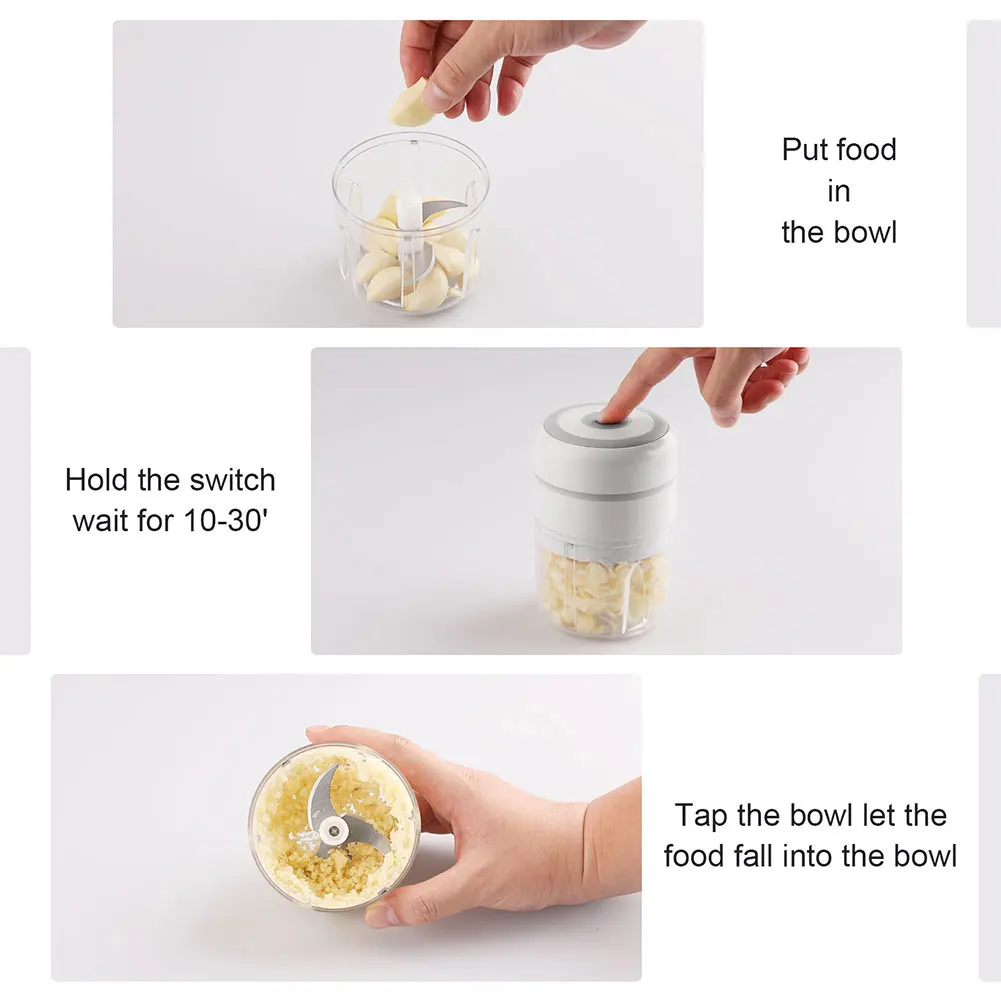 Put food
in
the bowl

Hold the switch
wait for 10-30'

Tap the bowl let the
food fall into the bowl