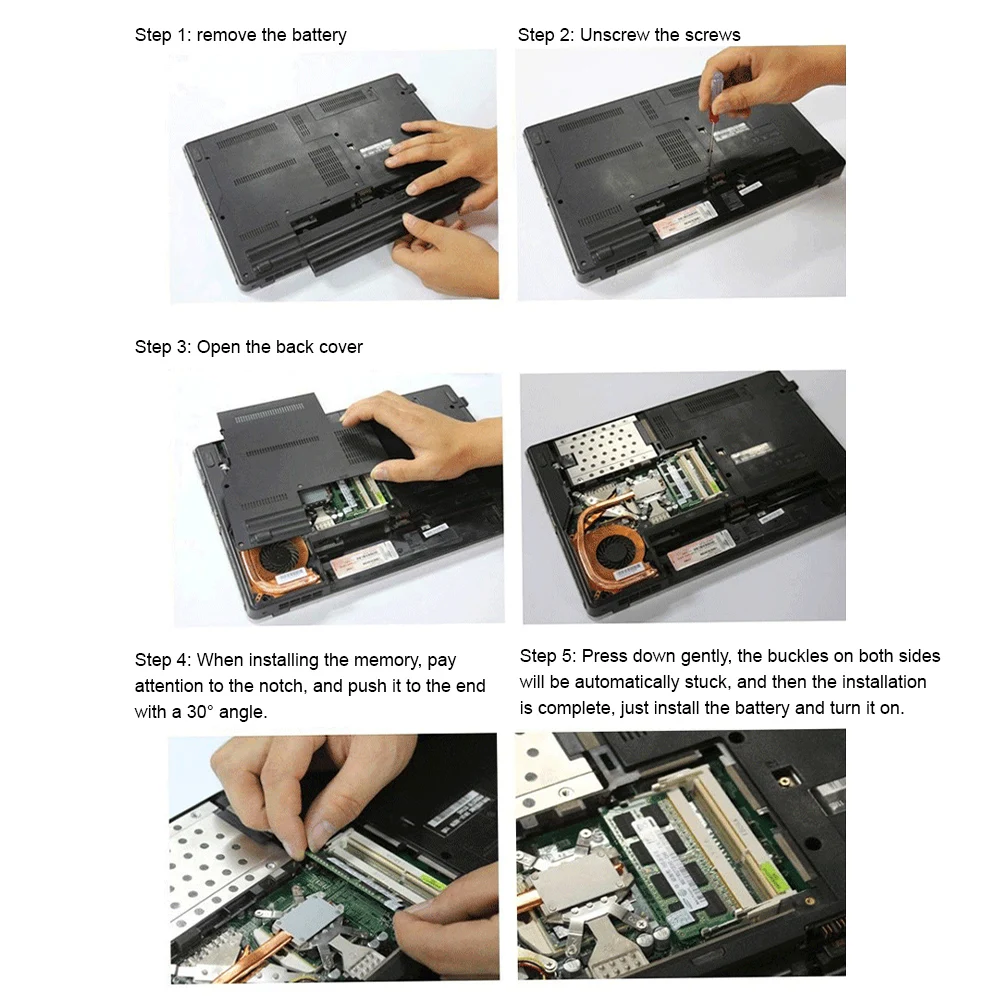 Step 1: remove the battery

Step 2: Unscrew the screws

Step 3: Open the back cover

Step 4: When installing the memory, pay attention to the notch, and push it to the end with a 30° angle.

Step 5: Press down gently, the buckles on both sides will be automatically stuck, and then the installation is complete, just install the battery and turn it on.