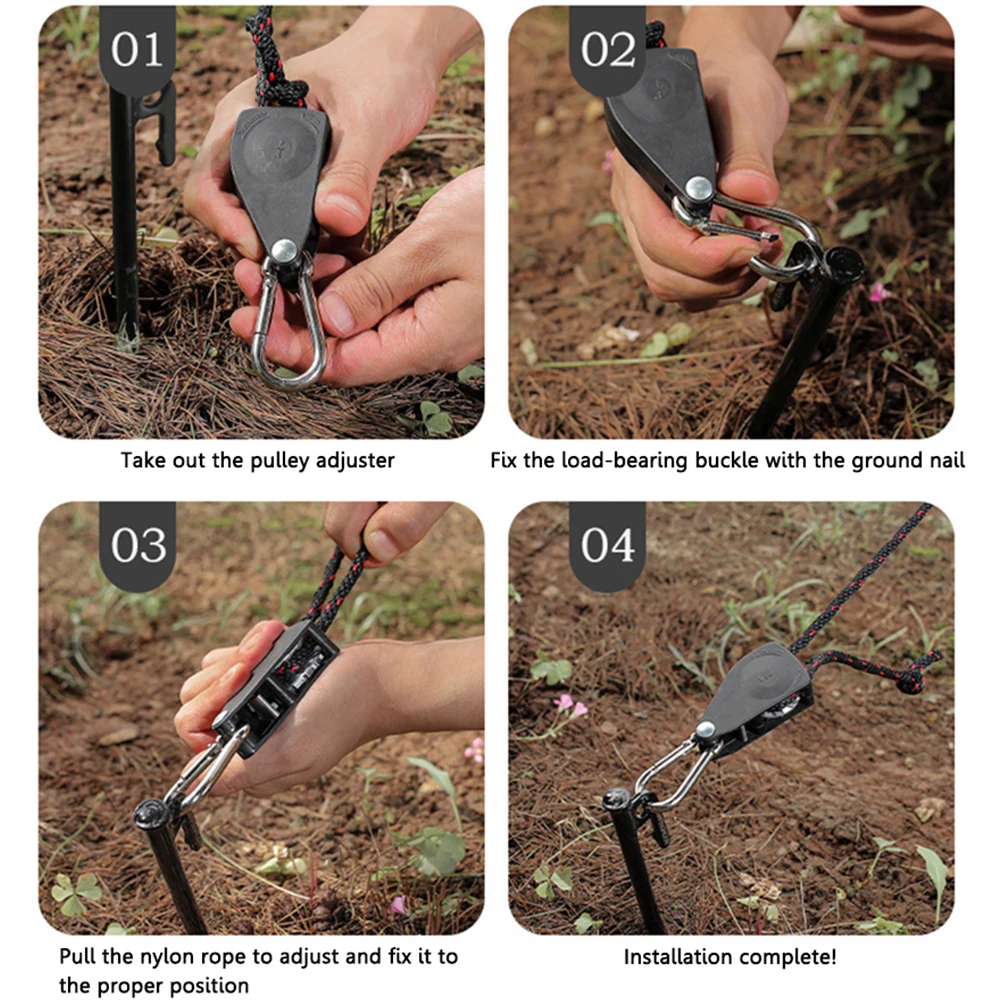 01

Take out the pulley adjuster

02

Fix the load-bearing buckle with the ground nail

03

Pull the nylon rope to adjust and fix it to the proper position

04

Installation complete!