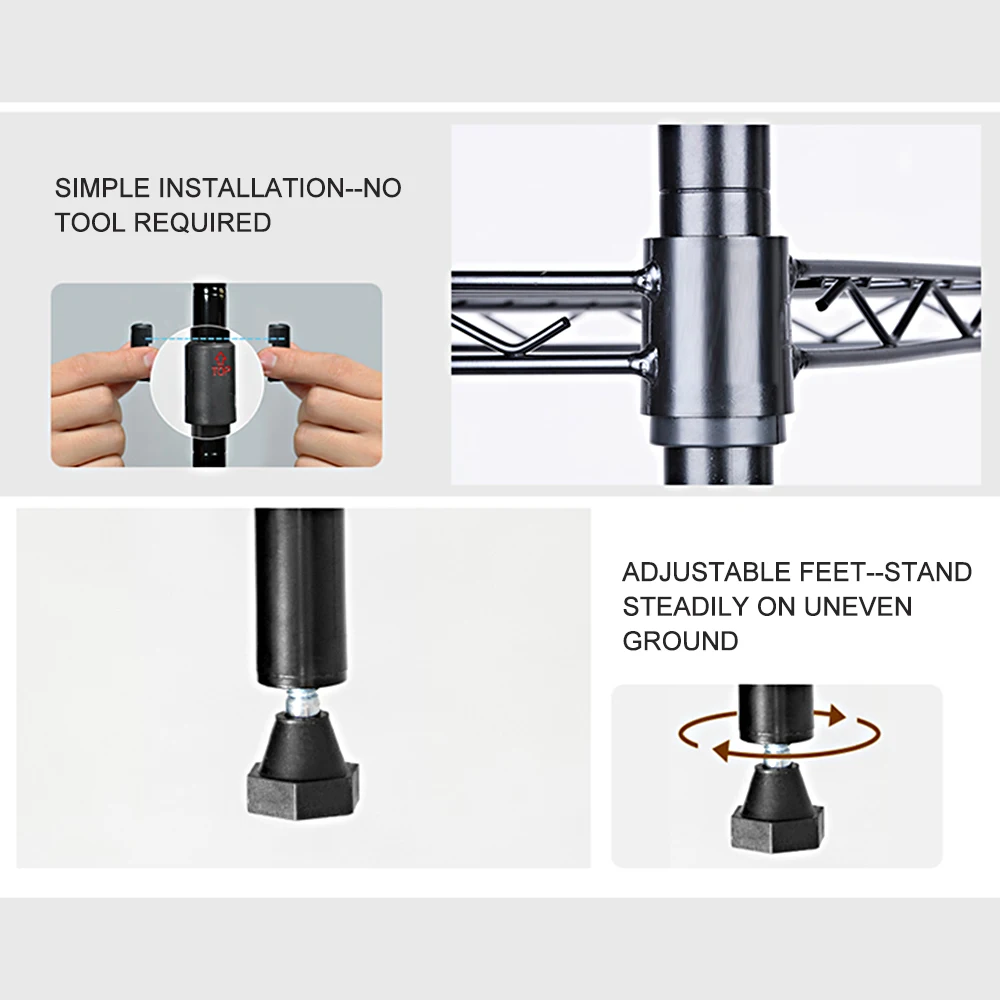 SIMPLE INSTALLATION--NO TOOL REQUIRED

TOP

ADJUSTABLE FEET--STAND STEADILY ON UNEVEN GROUND