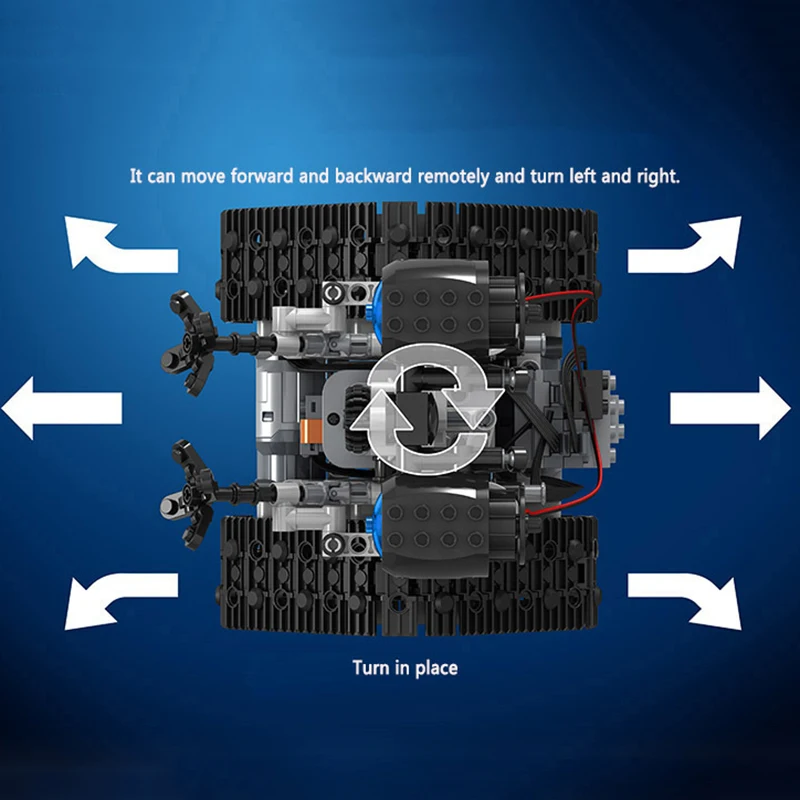 It can move forward and backward remotely and turn left and right.

Turn in place