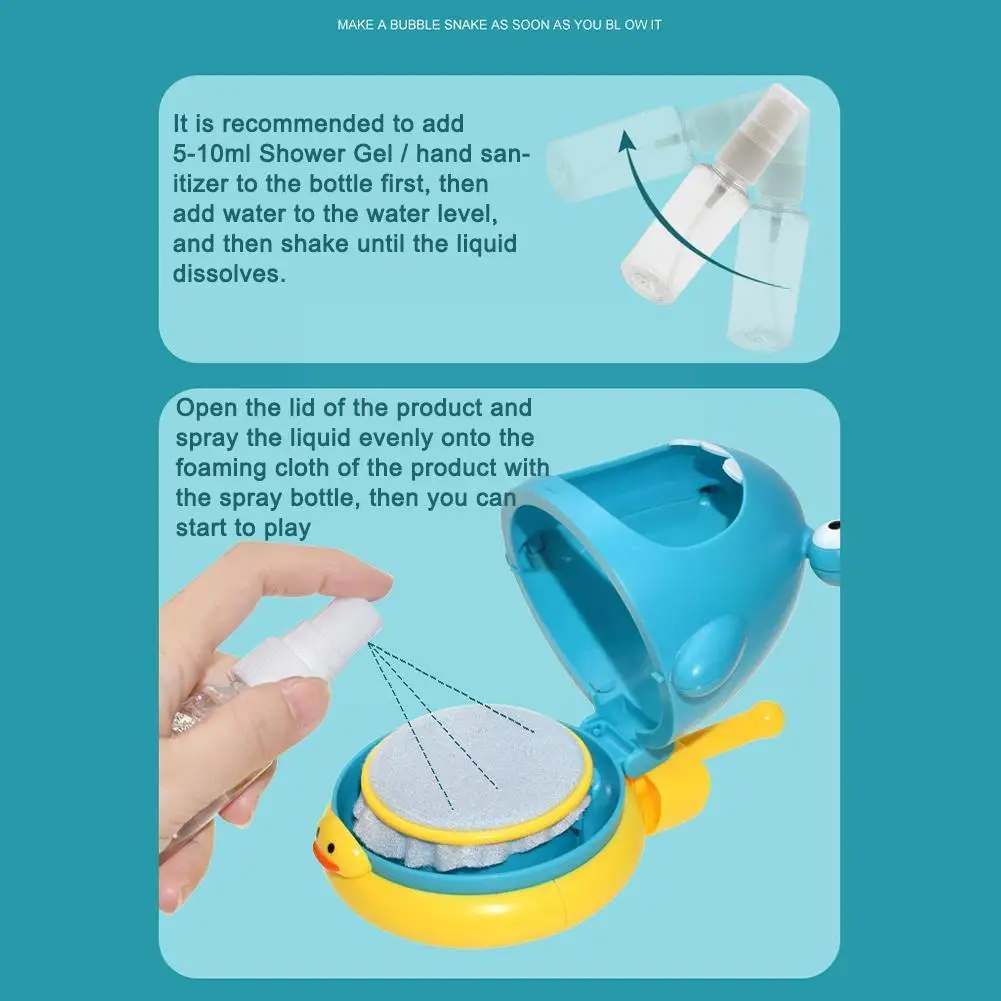 MAKE A BUBBLE SNAKE AS SOON AS YOU BL OW IT

It is recommended to add 5-10ml Shower Gel / hand sanitizer to the bottle first, then add water to the water level, and then shake until the liquid dissolves.

Open the lid of the product and spray the liquid evenly onto the foaming cloth of the product with the spray bottle, then you can start to play