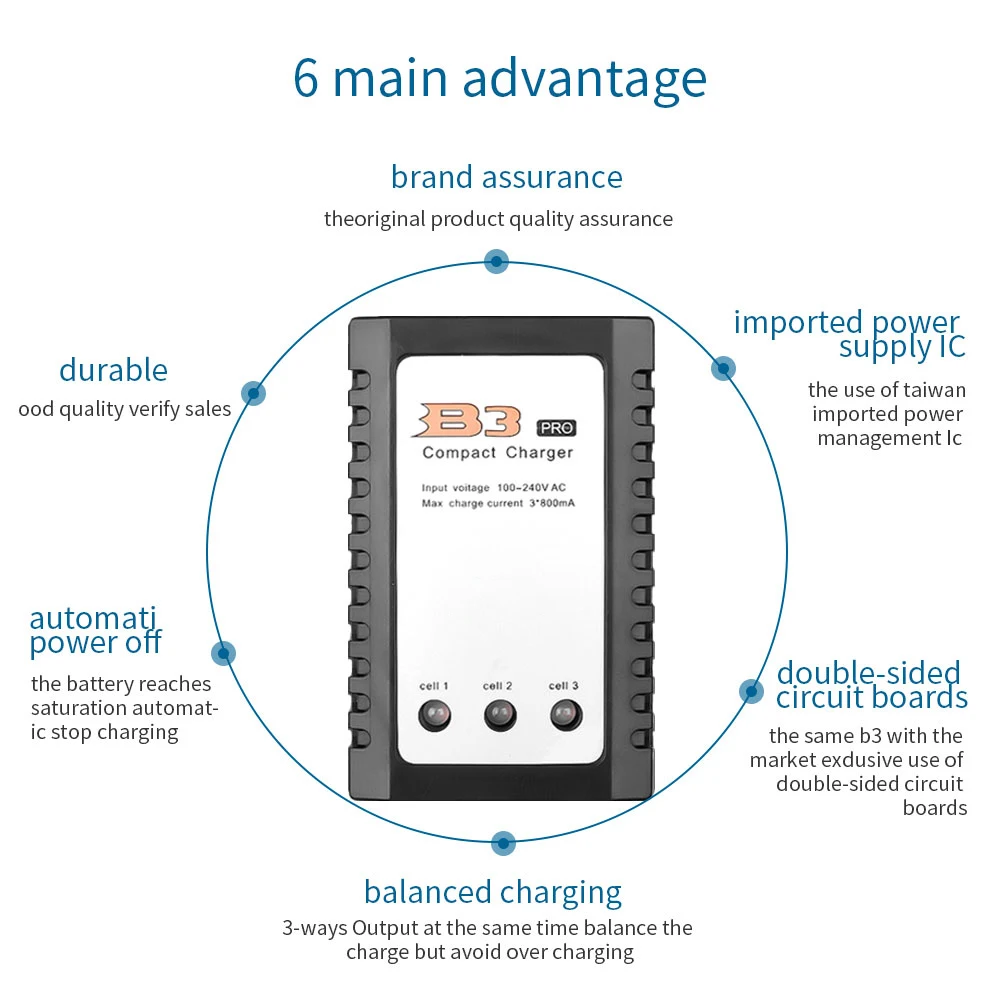 6 main advantage

brand assurance

theoriginal product quality assurance

durable

ood quality verify sales

imported power supply IC

the use of taiwan imported power management Ic

B3 PRO

Compact Charger

Input voltage 100-240V AC
Max charge current 3*800mA

cell 1 cell 2 cell 3

automati power off

the battery reaches saturation automatic stop charging

double-sided circuit boards

the same b3 with the market exdusive use of double-sided circuit boards

balanced charging

3-ways Output at the same time balance the charge but avoid over charging