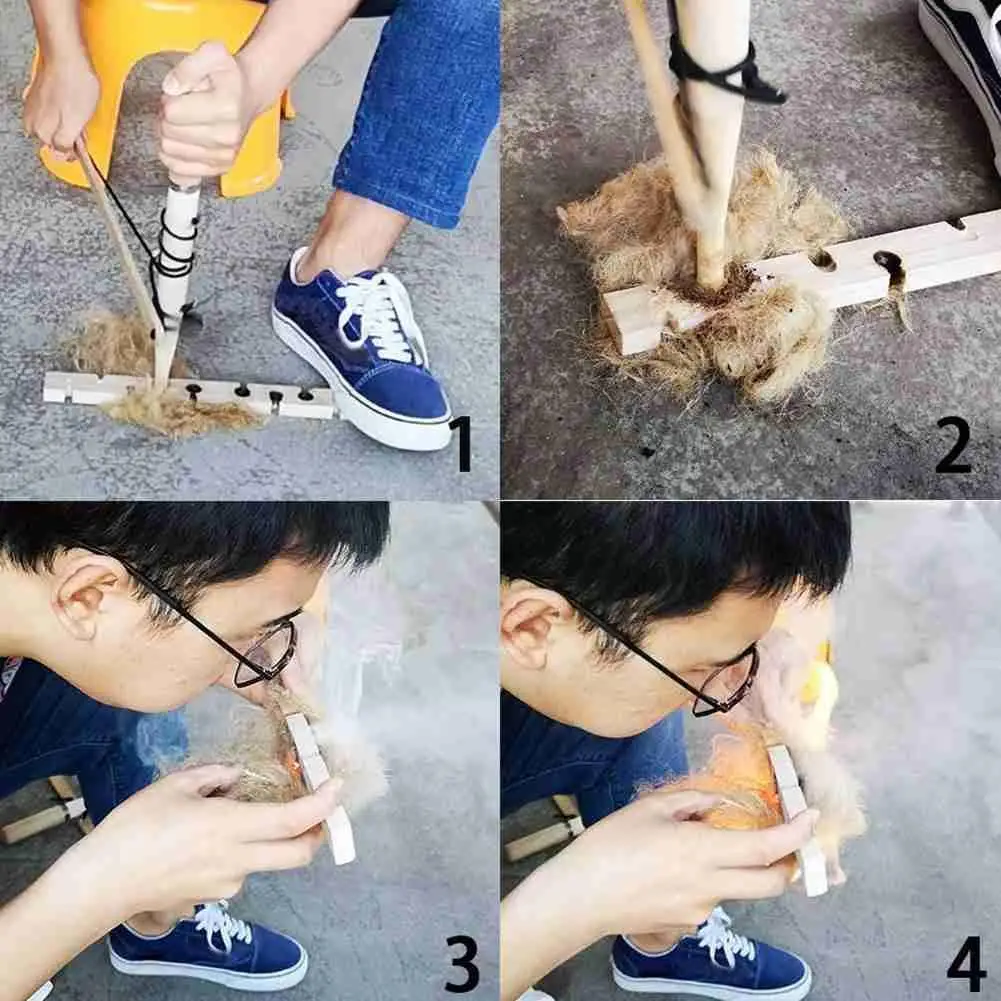 1

2

3

4