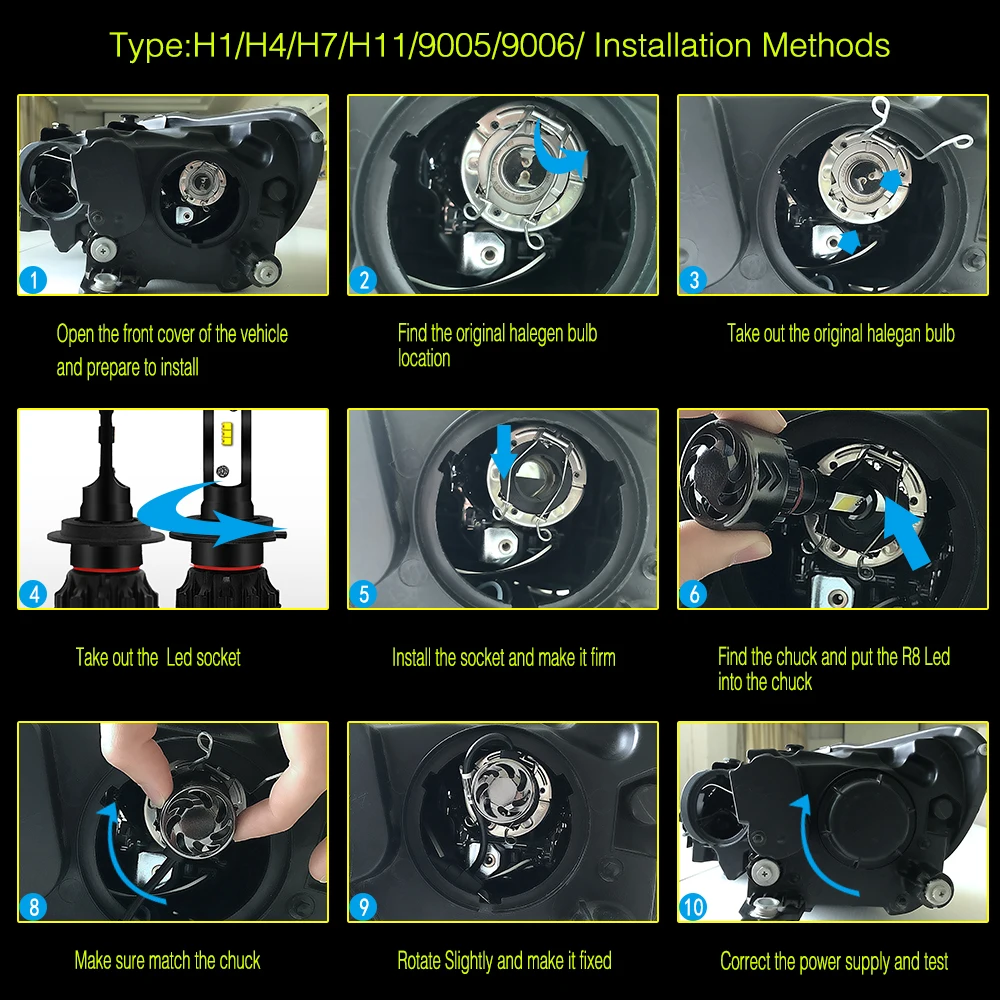 Type:H1/H4/H7/H11/9005/9006/ Installation Methods

1

Open the front cover of the vehicle and prepare to install

2

Find the original halegen bulb location

3

Take out the original halegan bulb

4

Take out the Led socket

5

Install the socket and make it firm

6

Find the chuck and put the R8 Led into the chuck

8

Make sure match the chuck

9

Rotate Slightly and make it fixed

10

Correct the power supply and test