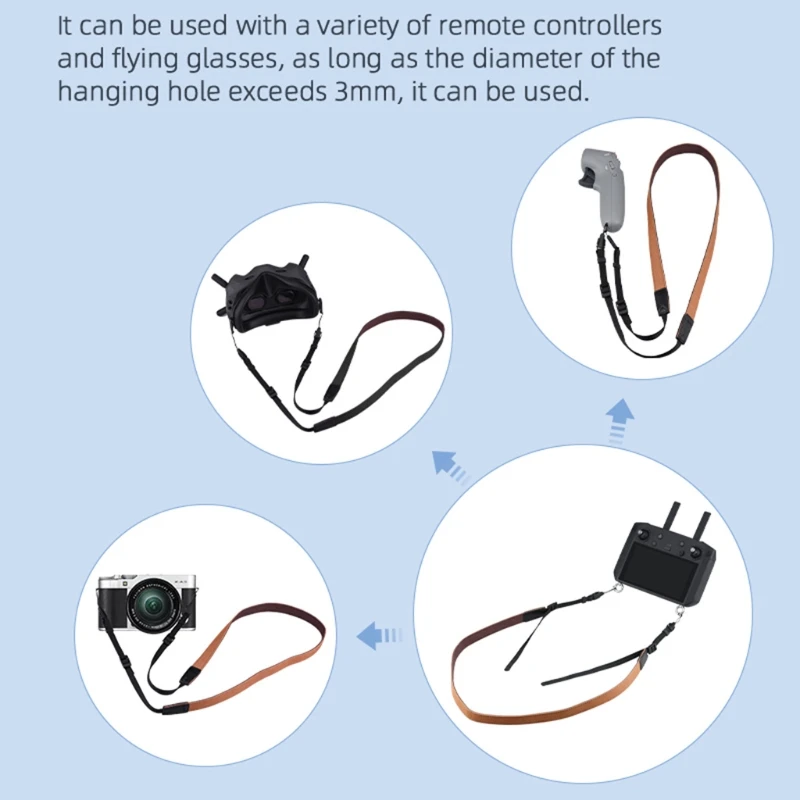 It can be used with a variety of remote controllers and flying glasses, as long as the diameter of the hanging hole exceeds 3mm, it can be used.