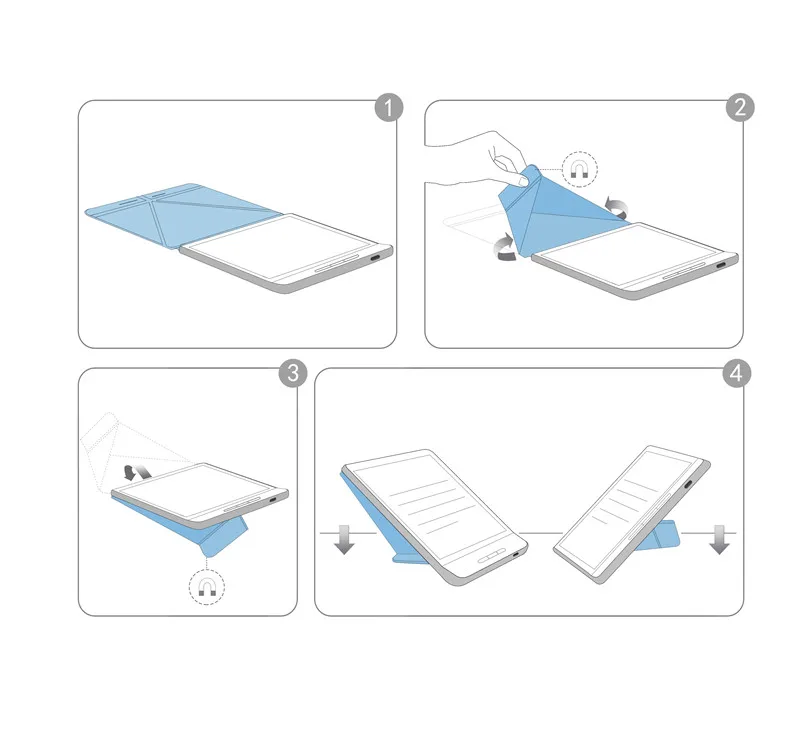 1

2

3

4