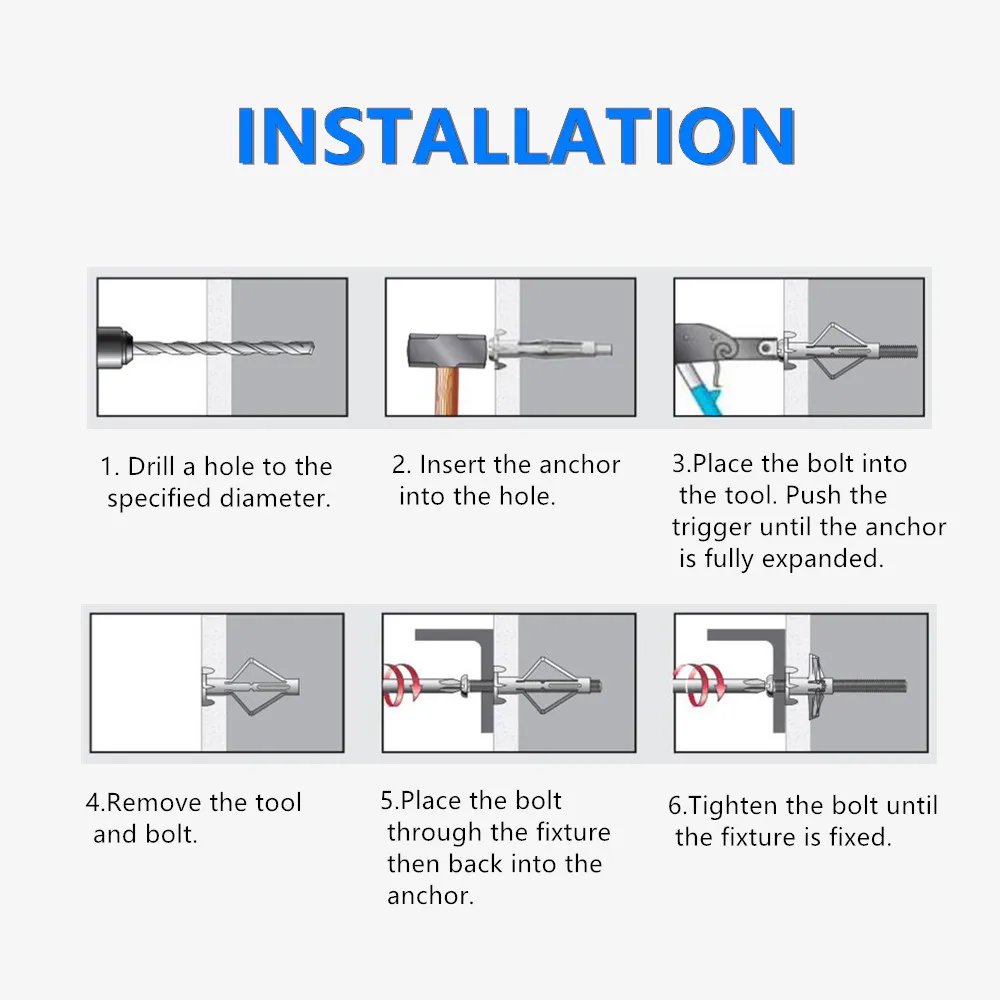 INSTALLATION

1. Drill a hole to the specified diameter.

2. Insert the anchor into the hole.

3.Place the bolt into the tool. Push the trigger until the anchor is fully expanded.

4.Remove the tool and bolt.

5.Place the bolt through the fixture then back into the anchor.

6.Tighten the bolt until the fixture is fixed.