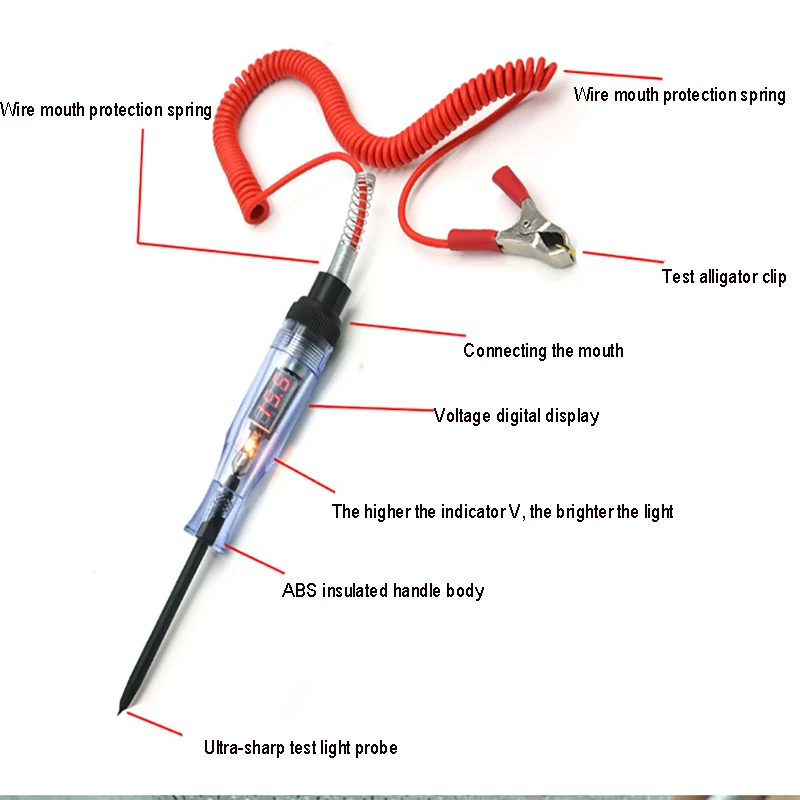 Wire mouth protection spring

Wire mouth protection spring

Test alligator clip

Connecting the mouth

15.5

Voltage digital display

The higher the indicator V, the brighter the light

ABS insulated handle body

Ultra-sharp test light probe