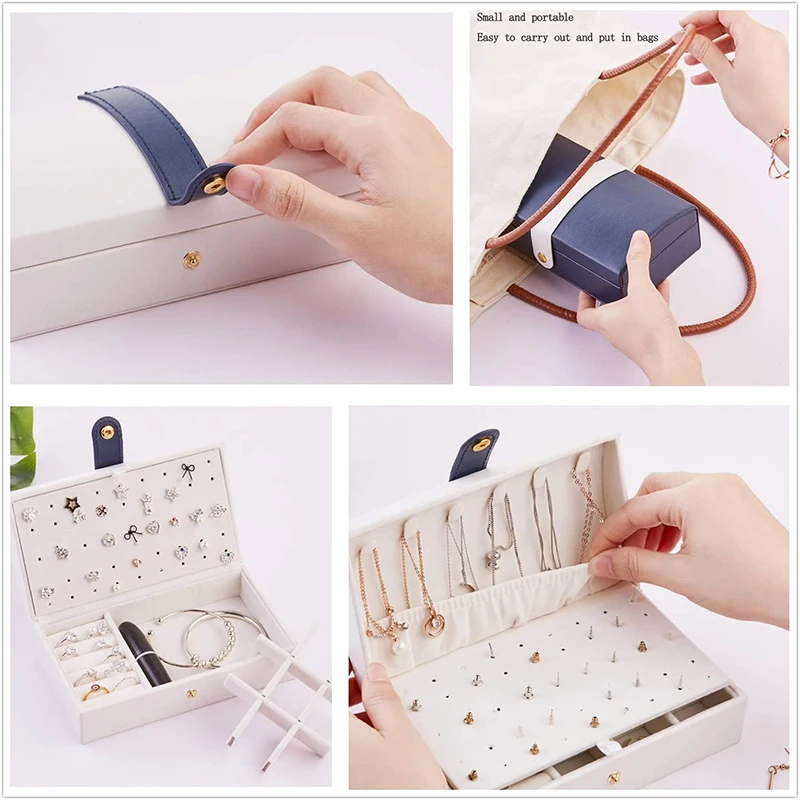 Small and portable
Easy to carry out and put in bags