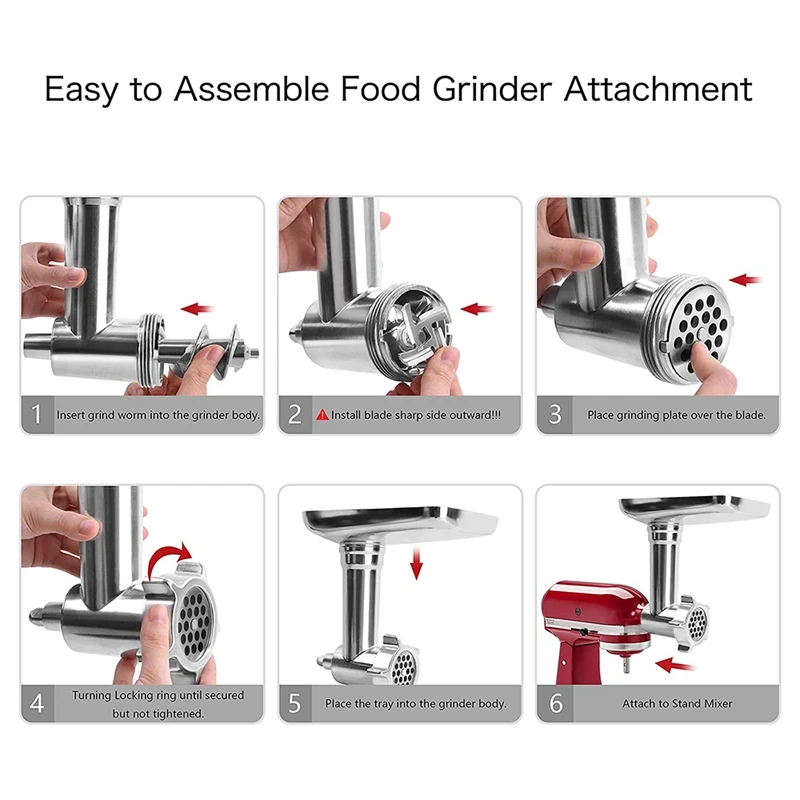 Easy to Assemble Food Grinder Attachment

1 Insert grind worm into the grinder body.

2 Install blade sharp side outward!!!

3 Place grinding plate over the blade.

4 Turning Locking ring until secured but not tightened.

5 Place the tray into the grinder body.

6 Attach to Stand Mixer