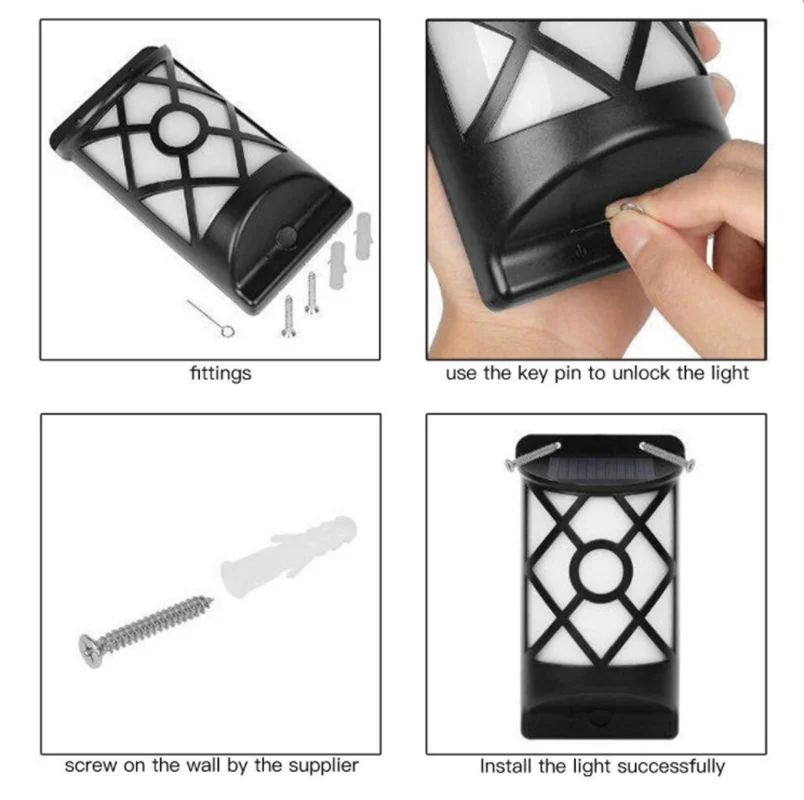 fittings

use the key pin to unlock the light

screw on the wall by the supplier

Install the light successfully