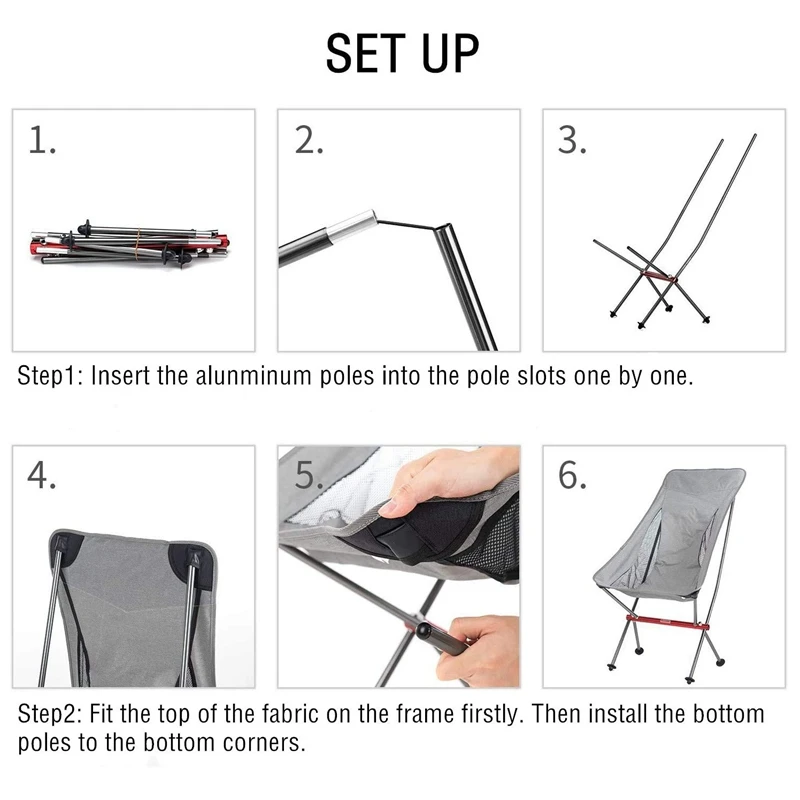 SET UP

1.

2.

3.

Step1: Insert the alunminum poles into the pole slots one by one.

4.

5.

6.

Step2: Fit the top of the fabric on the frame firstly. Then install the bottom poles to the bottom corners.