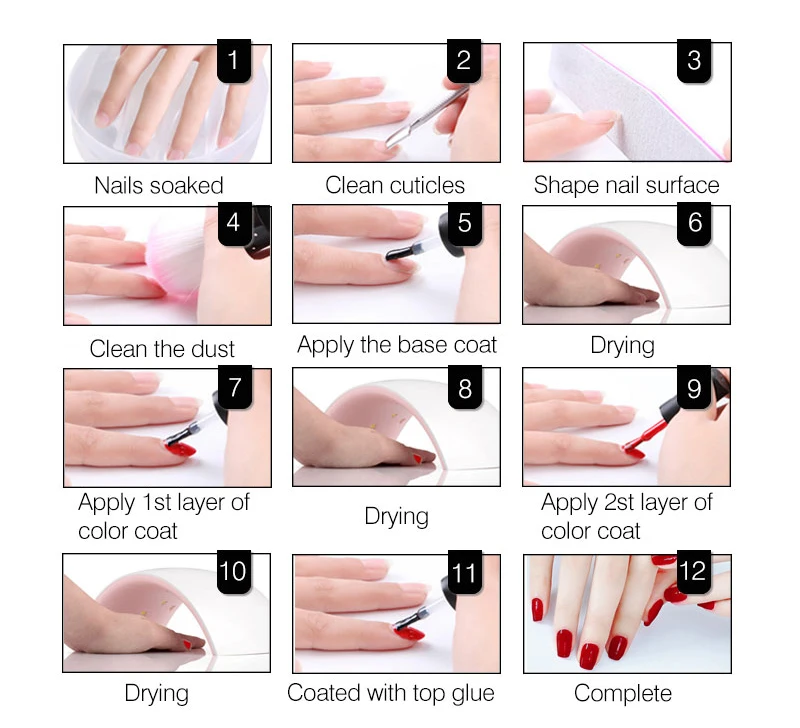 1
Nails soaked

2
Clean cuticles

3
Shape nail surface

4
Clean the dust

5
Apply the base coat

6
Drying

7
Apply 1st layer of color coat

8
Drying

9
Apply 2st layer of color coat

10
Drying

11
Coated with top glue

12
Complete