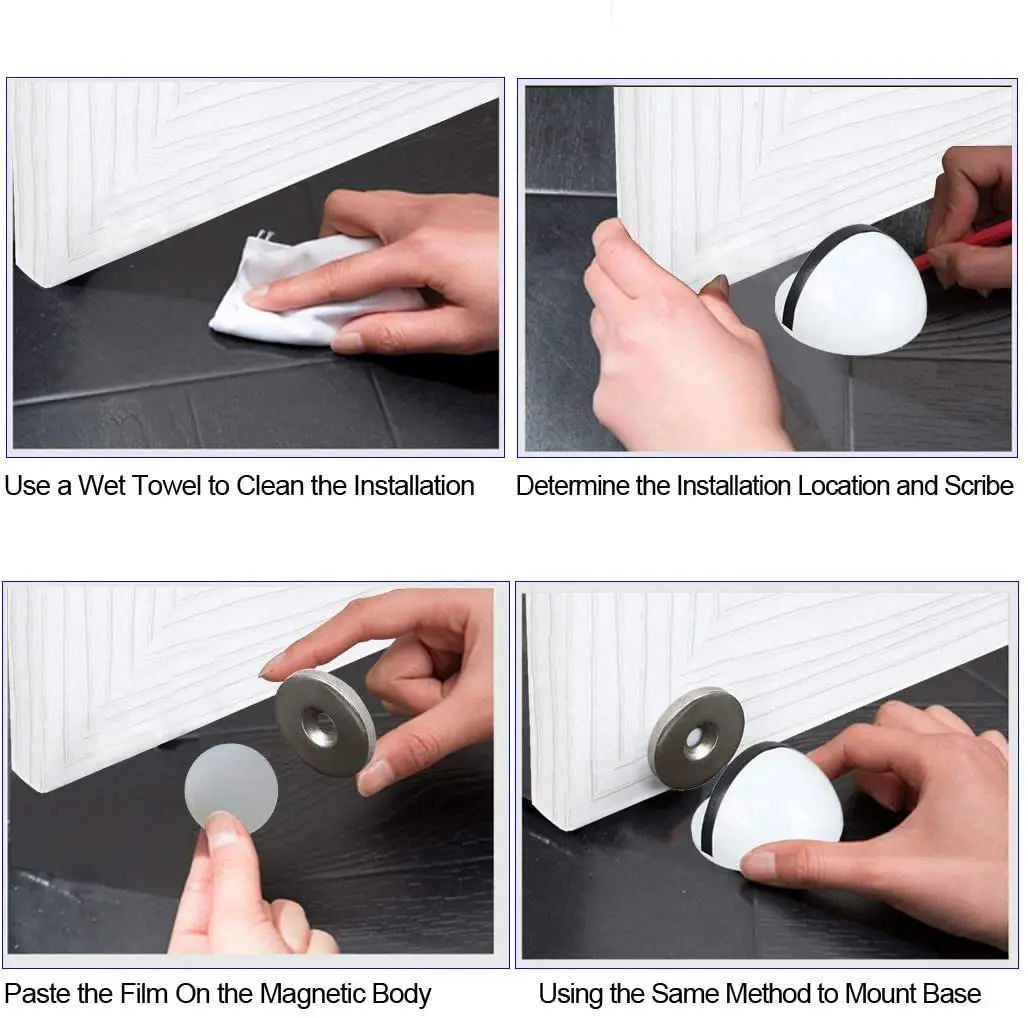 Use a Wet Towel to Clean the Installation

Determine the Installation Location and Scribe

Paste the Film On the Magnetic Body

Using the Same Method to Mount Base