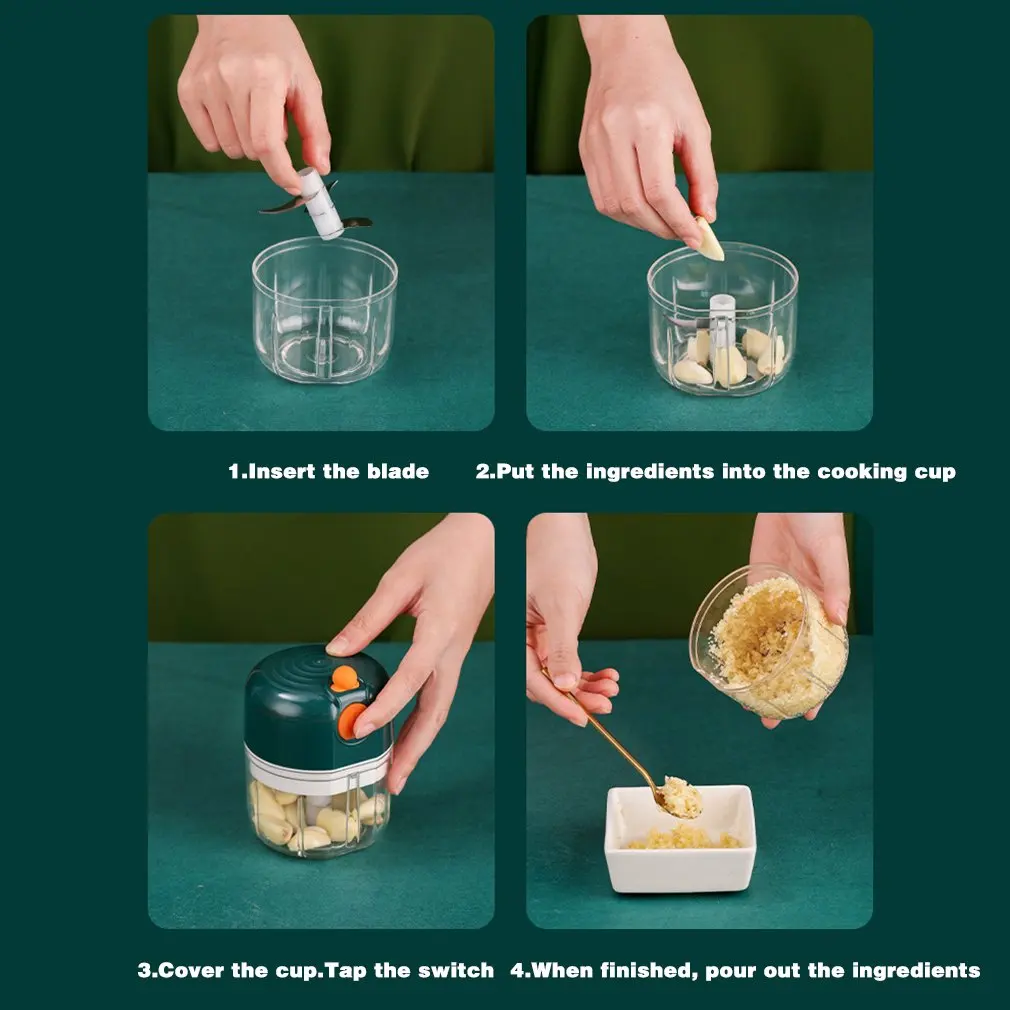 1.Insert the blade

2.Put the ingredients into the cooking cup

3.Cover the cup.Tap the switch

4.When finished, pour out the ingredients