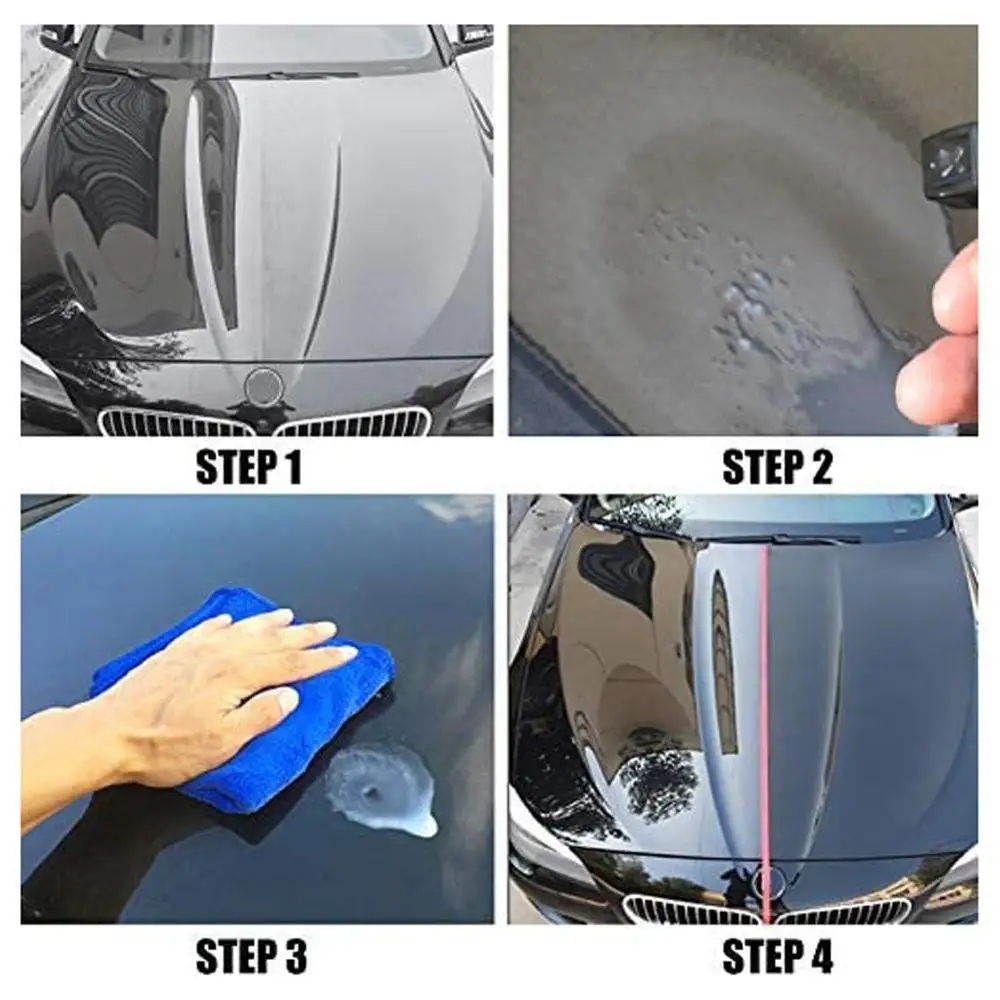 STEP 1

STEP 2

STEP 3

STEP 4