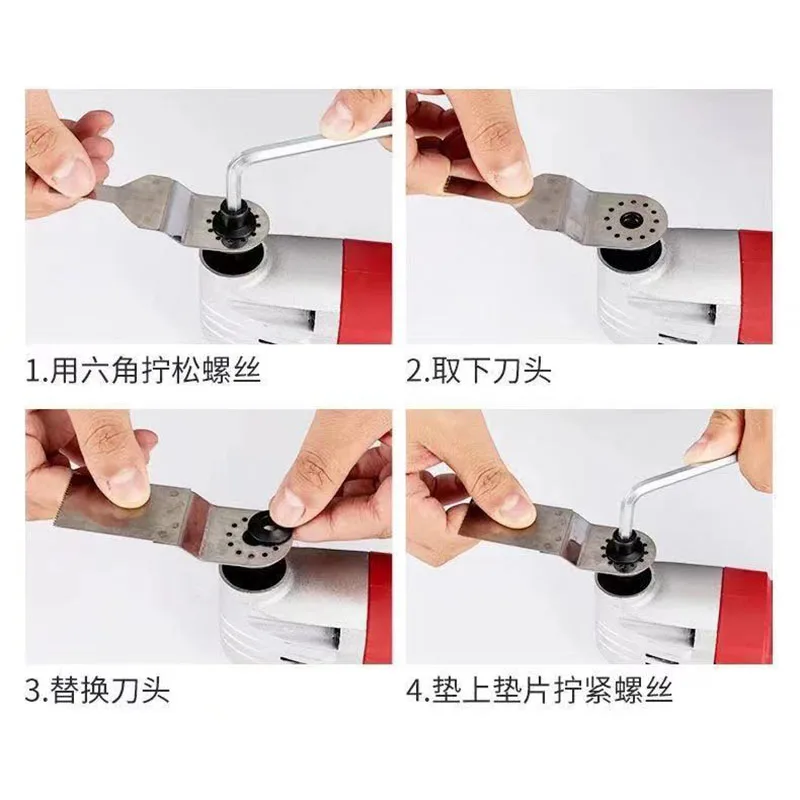 1.用六角拧松螺丝

2.取下刀头

3.替换刀头

4.垫上垫片拧紧螺丝