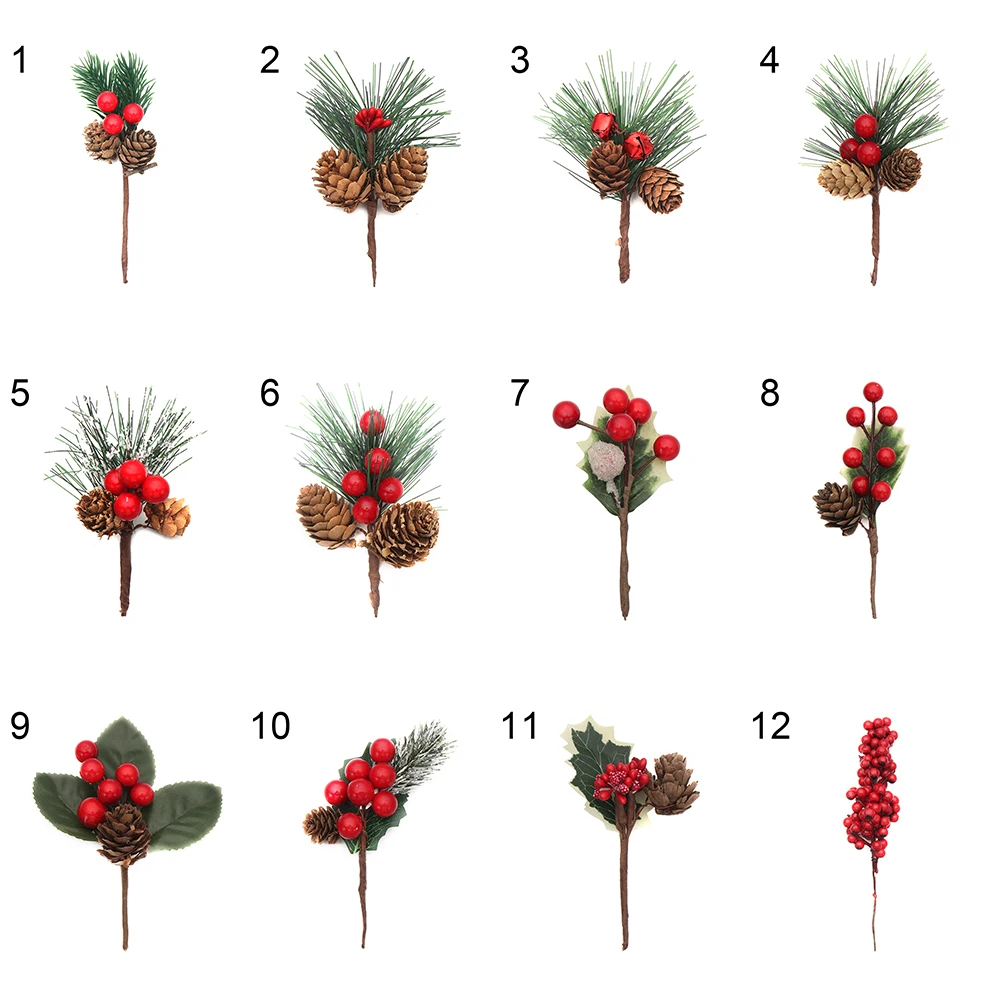 1
2
3
4
5
6
7
8
9
10
11
12