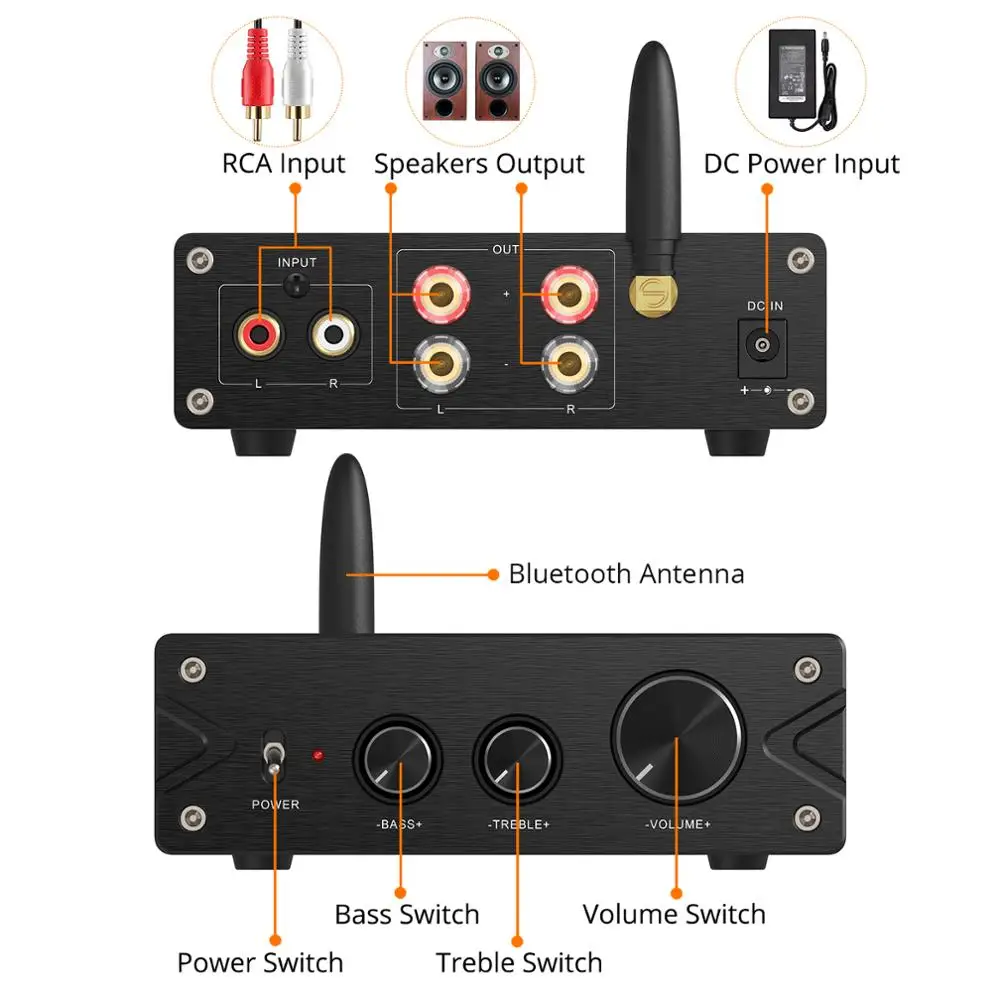 RCA Input
Speakers Output
DC Power Input

INPUT
L R
OUT
+
-
L R
DC IN
+ -

Bluetooth Antenna

POWER
-BASS+
-TREBLE+
-VOLUME+

Bass Switch
Volume Switch
Power Switch
Treble Switch