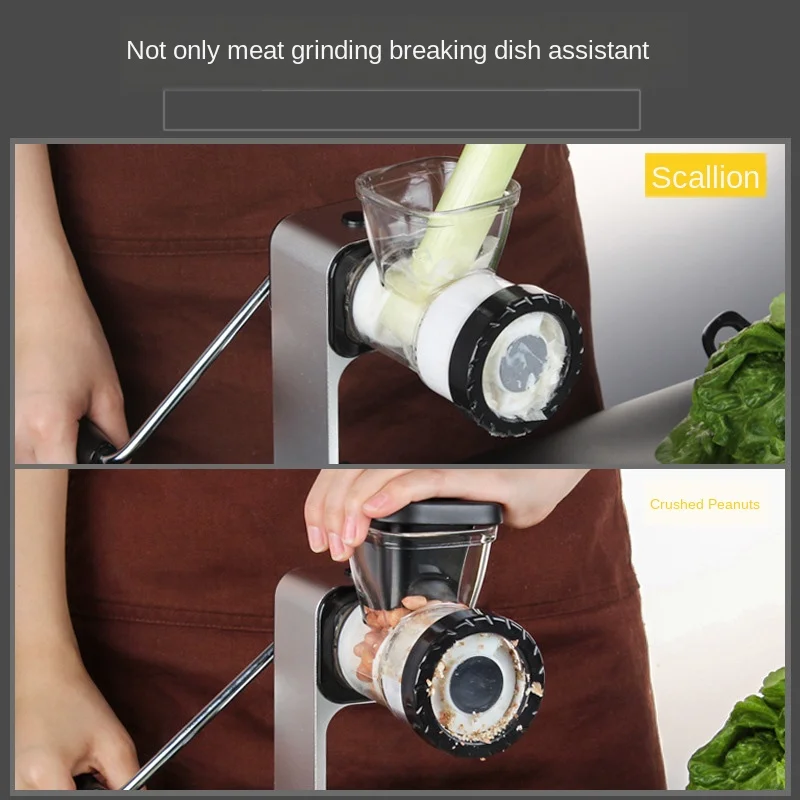 Not only meat grinding breaking dish assistant

Scallion

Crushed Peanuts