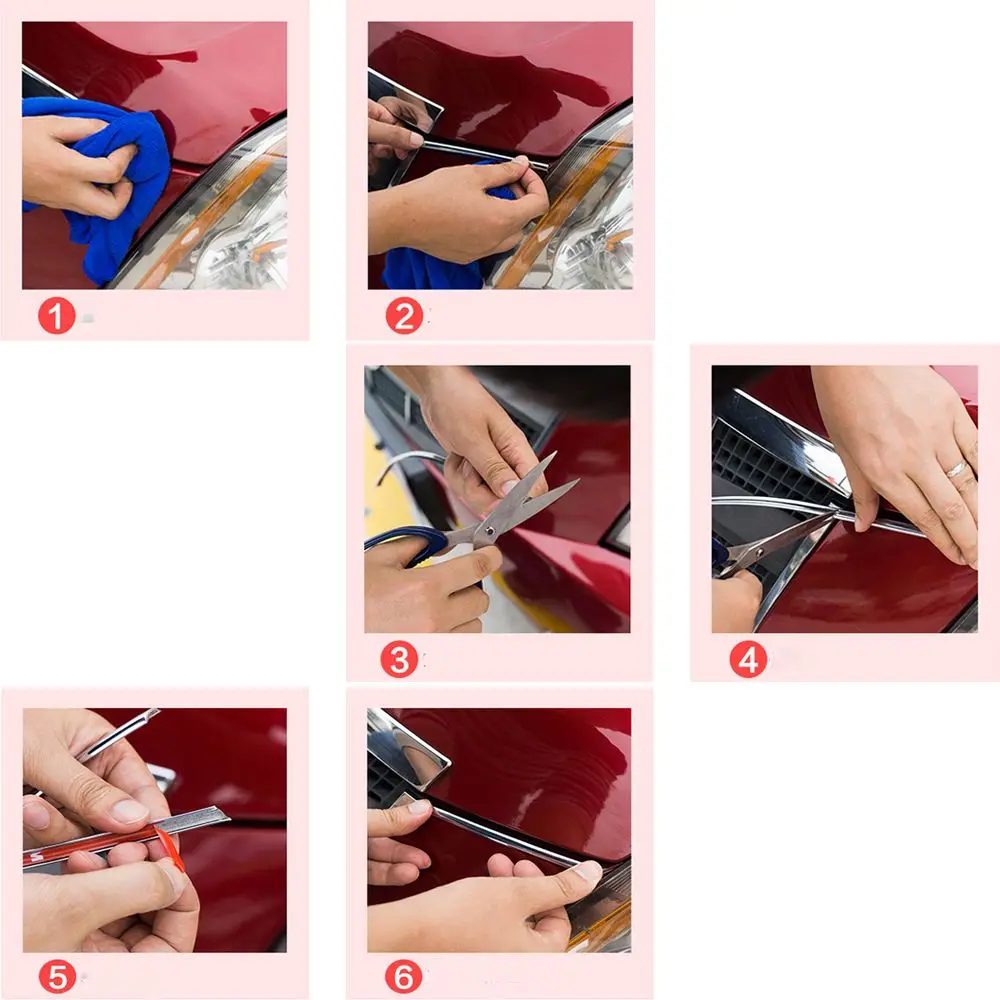 1

2

3

4

5

6