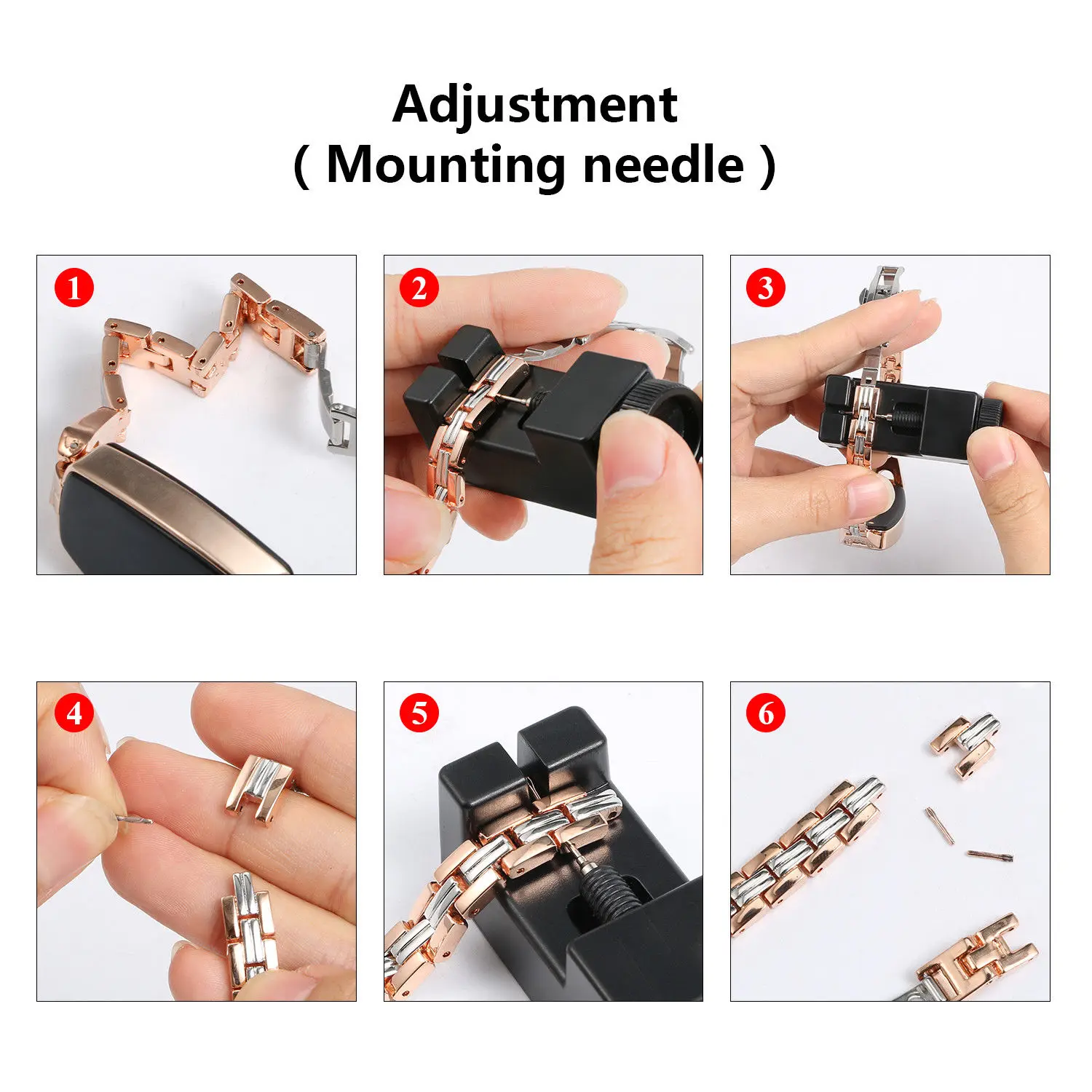 Adjustment
( Mounting needle )

1

2

3

4

5

6