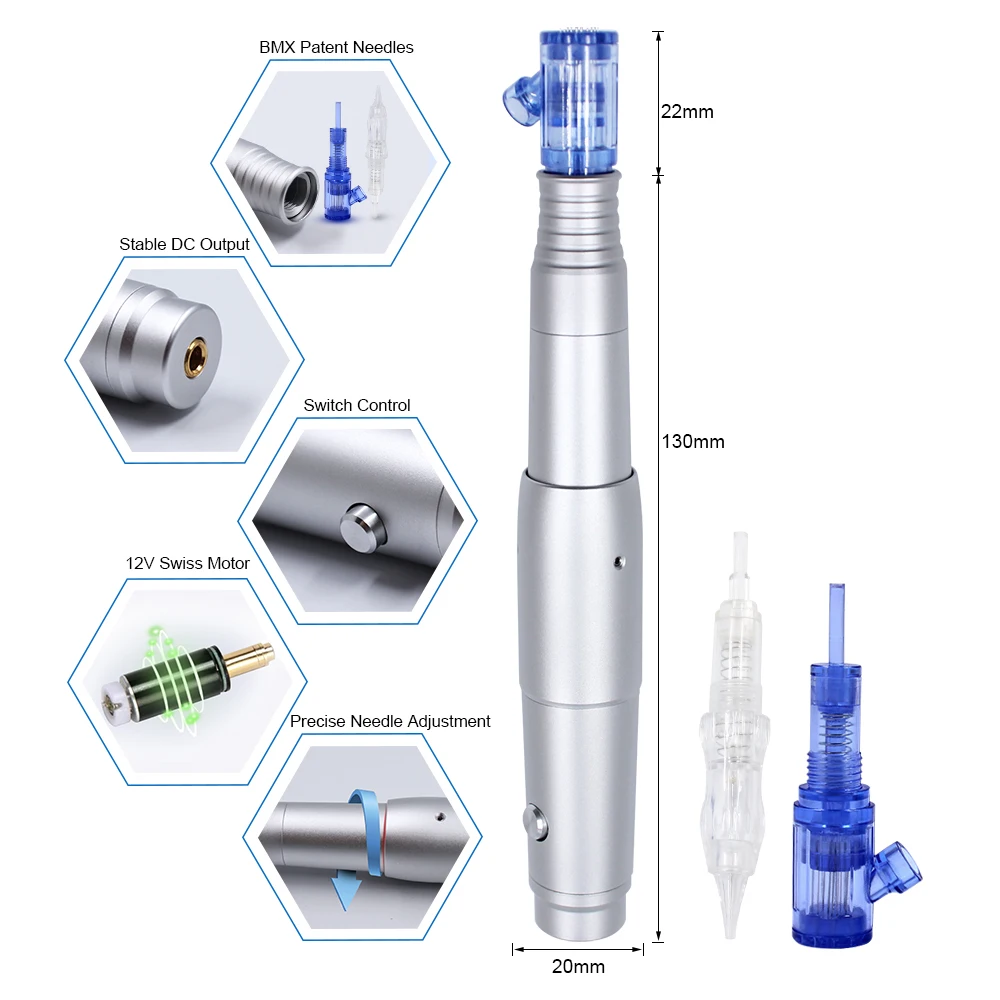 BMX Patent Needles

Stable DC Output

Switch Control

12V Swiss Motor

Precise Needle Adjustment

22mm

130mm

20mm