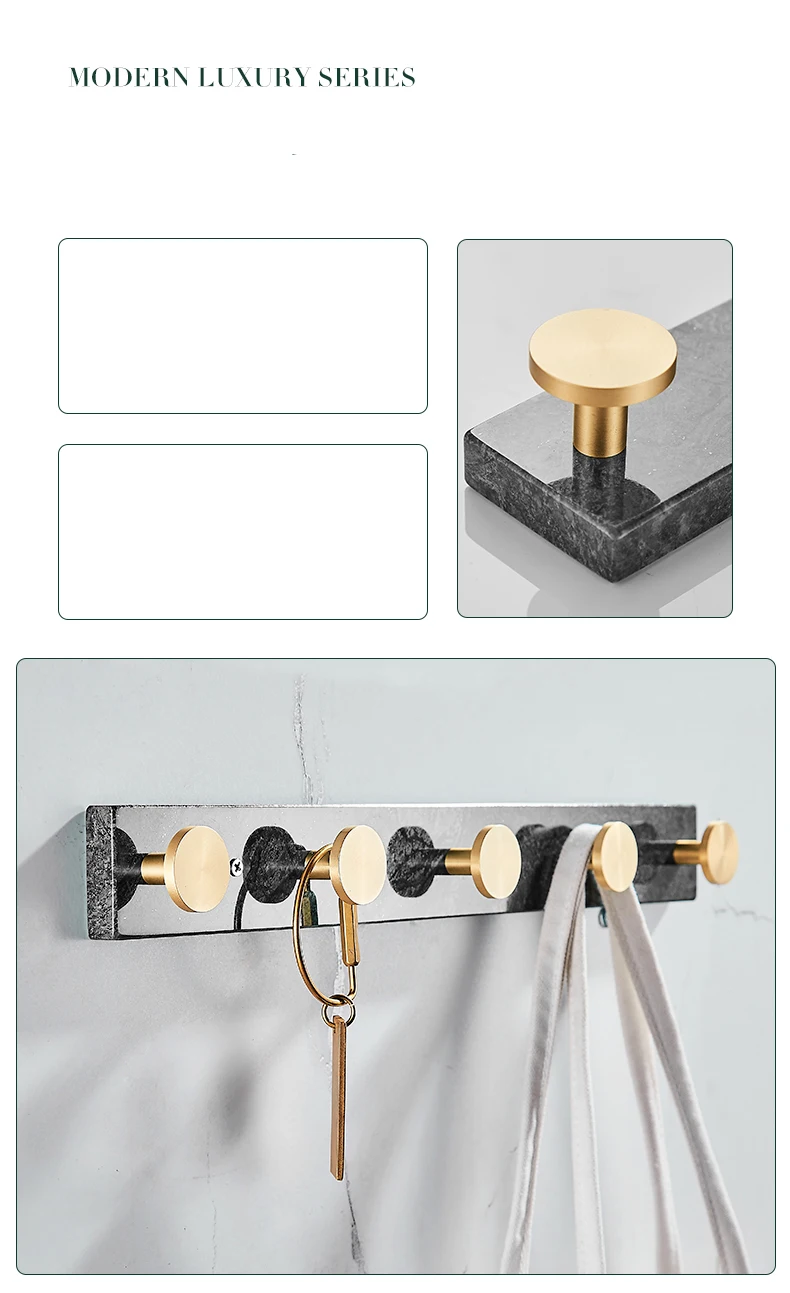 MODERN LUXURY SERIES