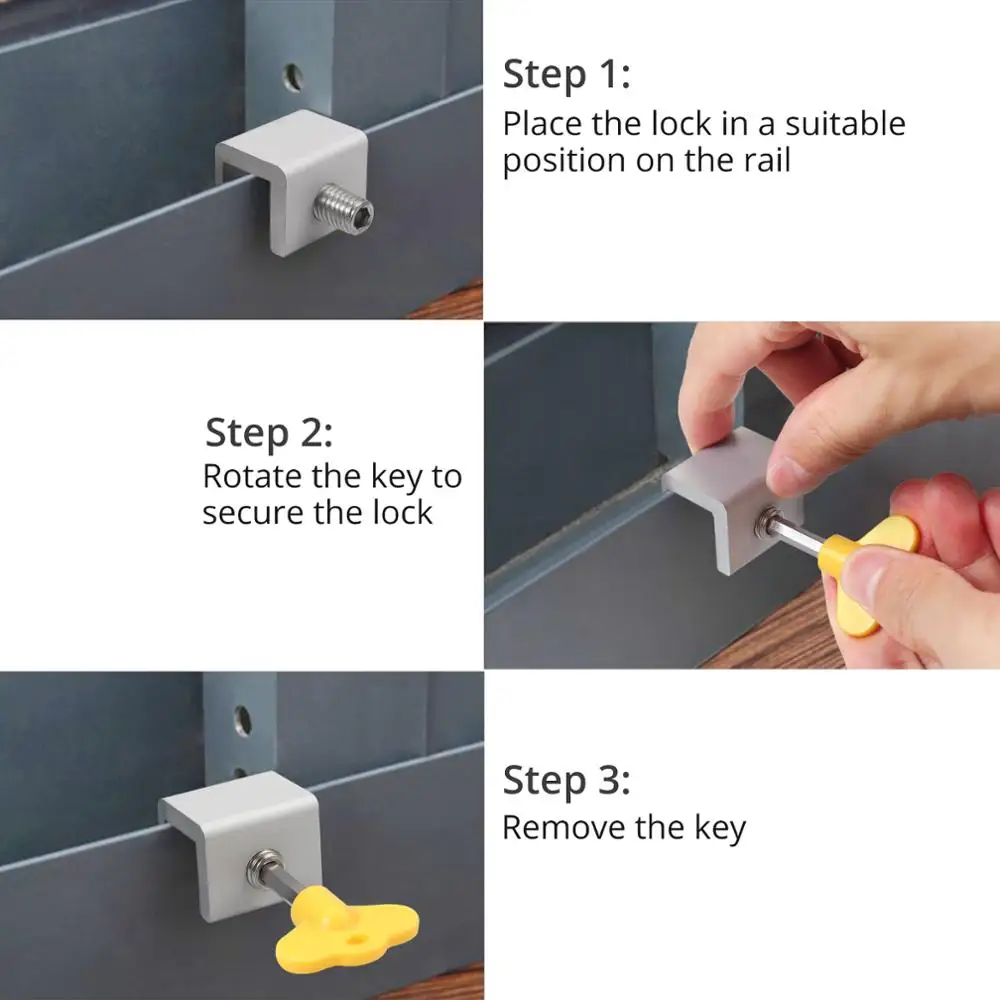 Step 1:
Place the lock in a suitable position on the rail

Step 2:
Rotate the key to secure the lock

Step 3:
Remove the key