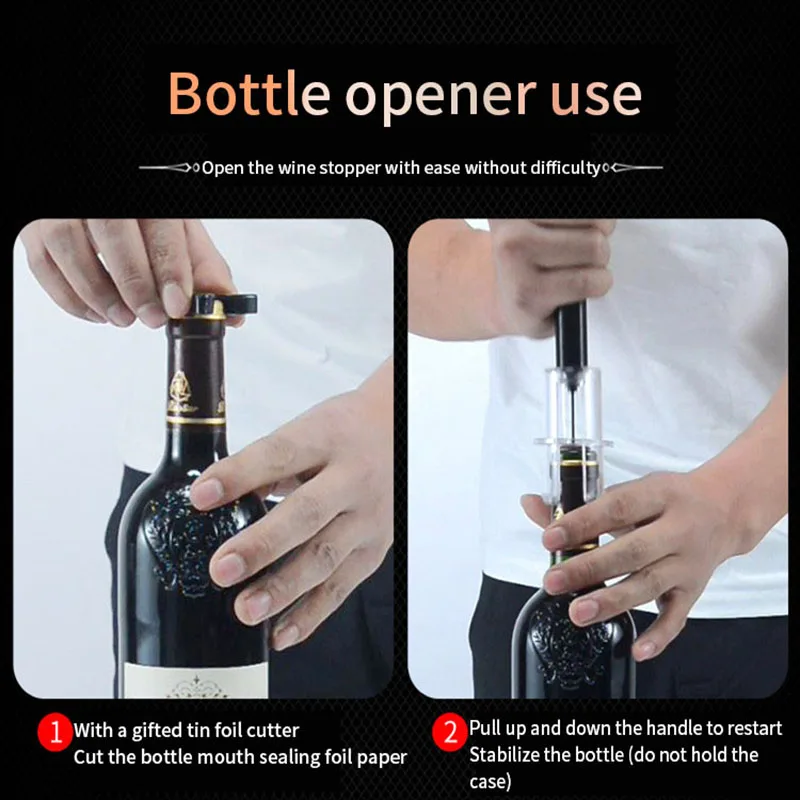 Bottle opener use

Open the wine stopper with ease without difficulty

1 With a gifted tin foil cutter
Cut the bottle mouth sealing foil paper

2 Pull up and down the handle to restart
Stabilize the bottle (do not hold the case)