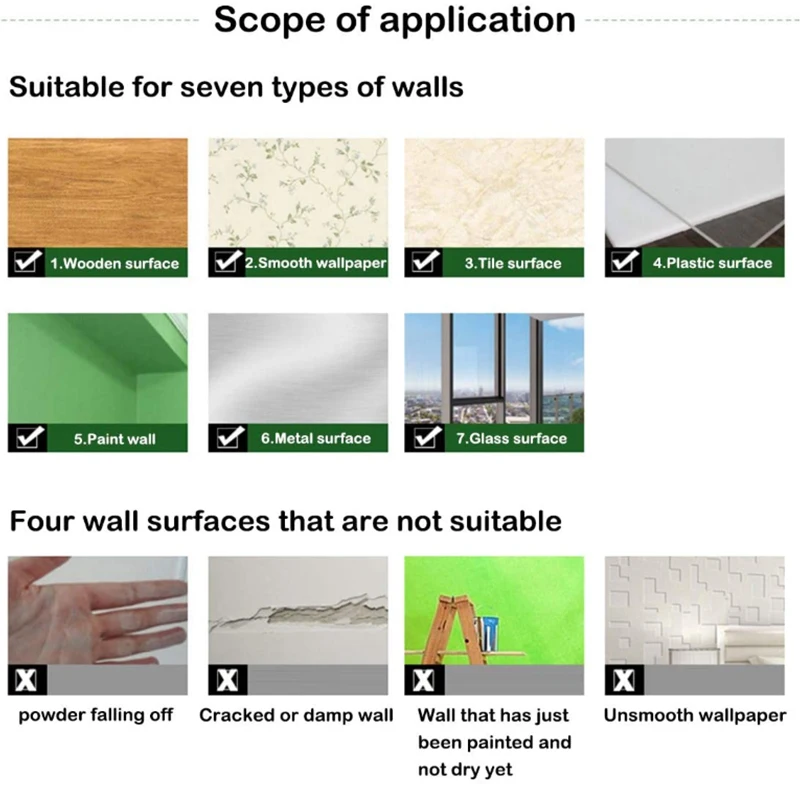 Scope of application

Suitable for seven types of walls

1.Wooden surface

2.Smooth wallpaper

3.Tile surface

4.Plastic surface

5.Paint wall

6.Metal surface

7.Glass surface

Four wall surfaces that are not suitable

powder falling off

Cracked or damp wall

Wall that has just been painted and not dry yet

Unsmooth wallpaper