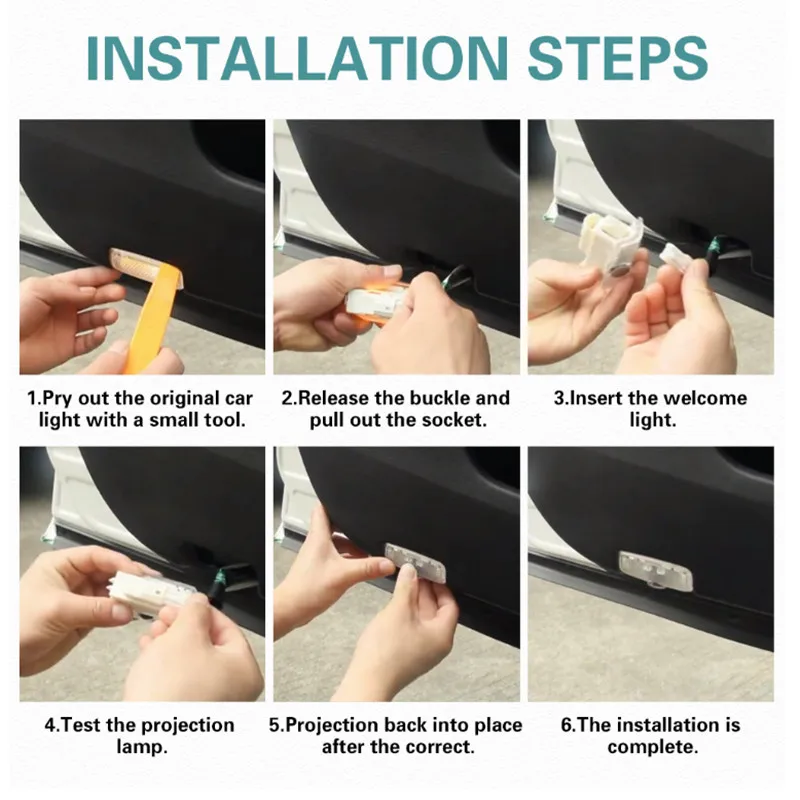 INSTALLATION STEPS

1.Pry out the original car light with a small tool.

2.Release the buckle and pull out the socket.

3.Insert the welcome light.

4.Test the projection lamp.

5.Projection back into place after the correct.

6.The installation is complete.