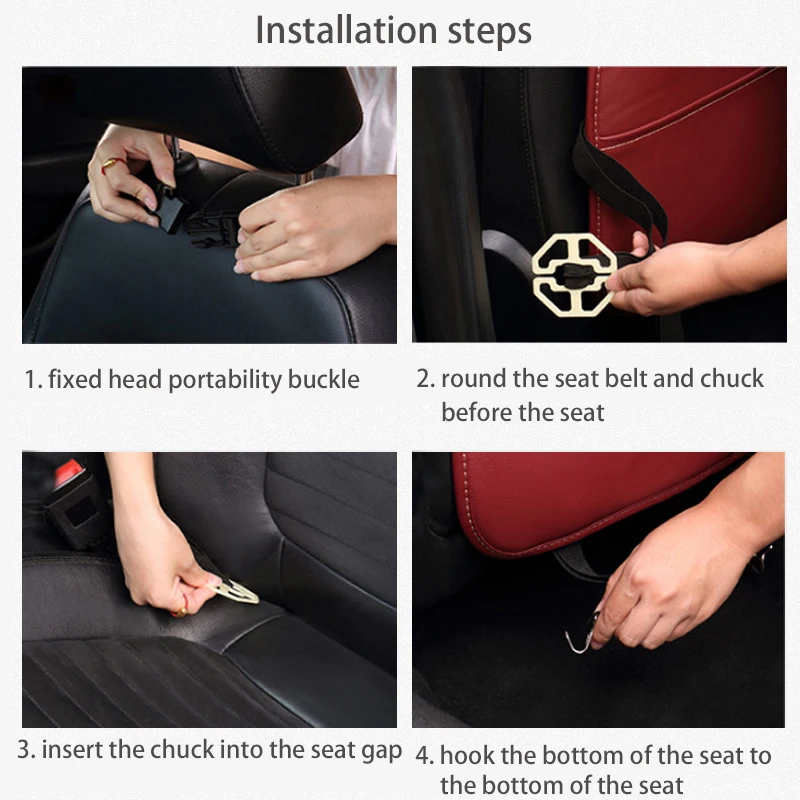 Installation steps

1. fixed head portability buckle

2. round the seat belt and chuck before the seat

3. insert the chuck into the seat gap

4. hook the bottom of the seat to the bottom of the seat