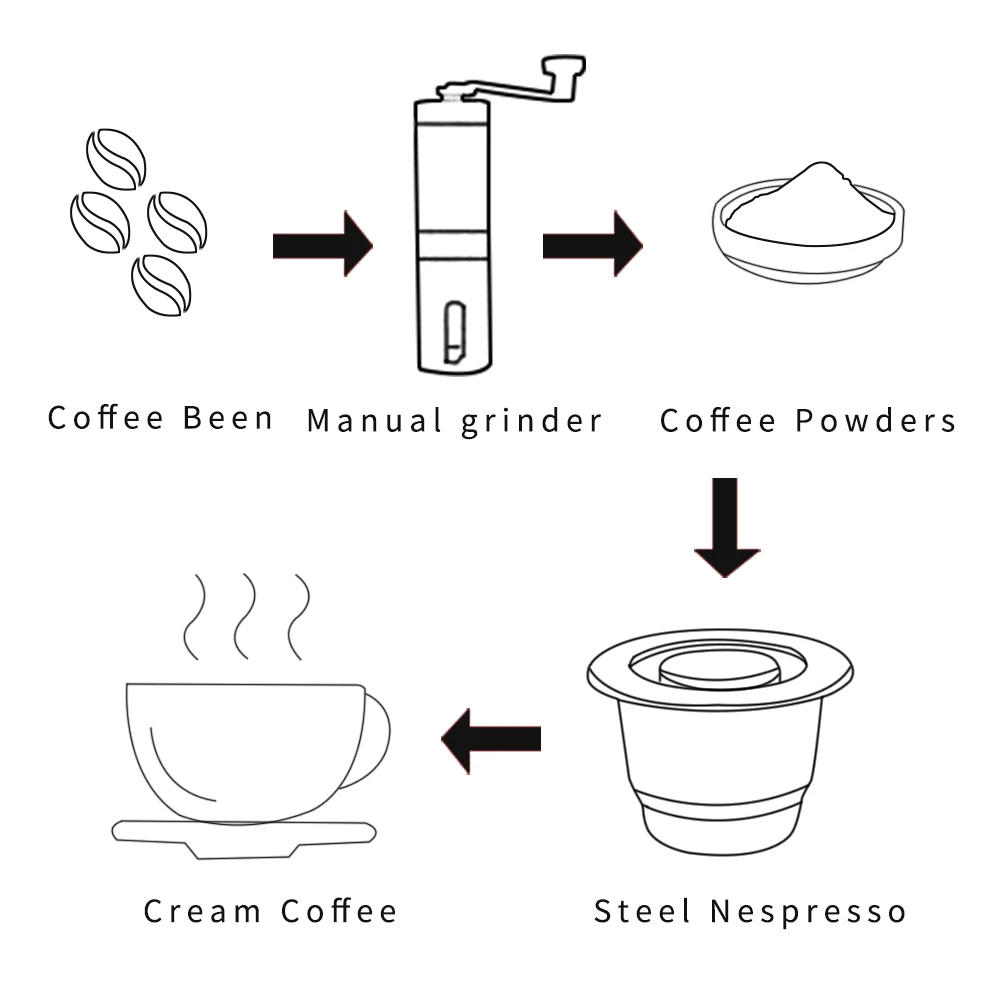 Coffee Been

Manual grinder

Coffee Powders

Steel Nespresso

Cream Coffee