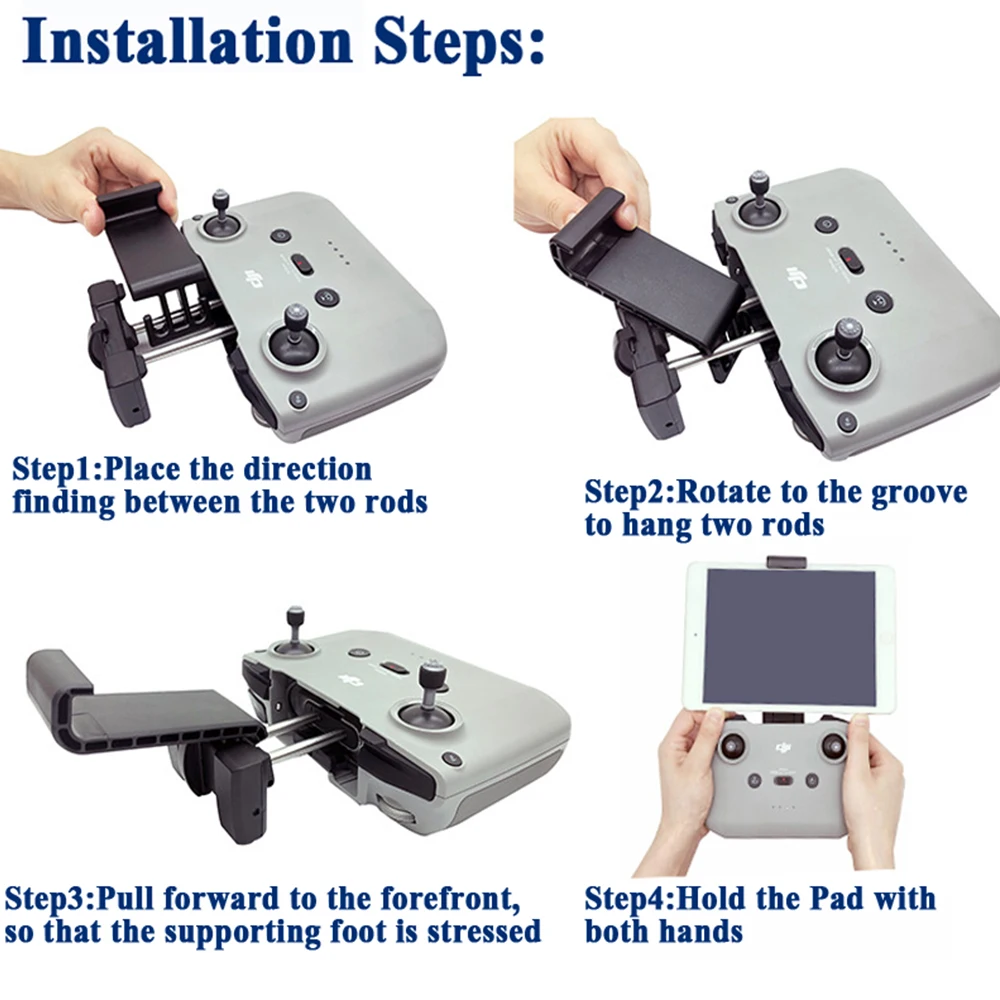 Installation Steps:

Step1:Place the direction finding between the two rods

Step2:Rotate to the groove to hang two rods

Step3:Pull forward to the forefront, so that the supporting foot is stressed

Step4:Hold the Pad with both hands