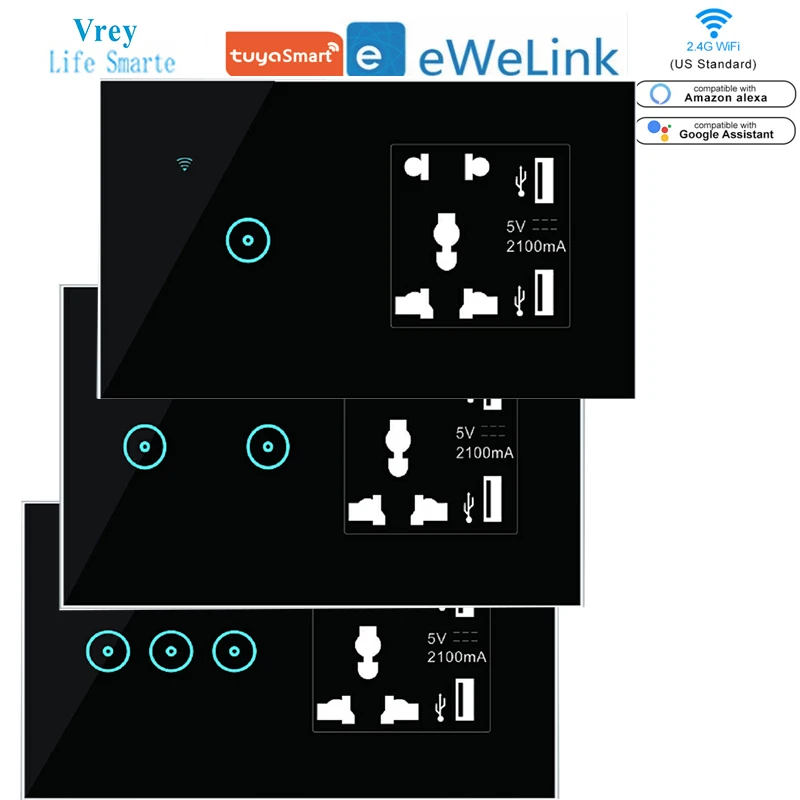 Vrey
Life Smarte

tuyaSmart e eWeLink

2.4G WiFi
(US Standard)

compatible with
Amazon alexa

compatible with
Google Assistant

5V
2100mA

5V
2100mA

5V
2100mA