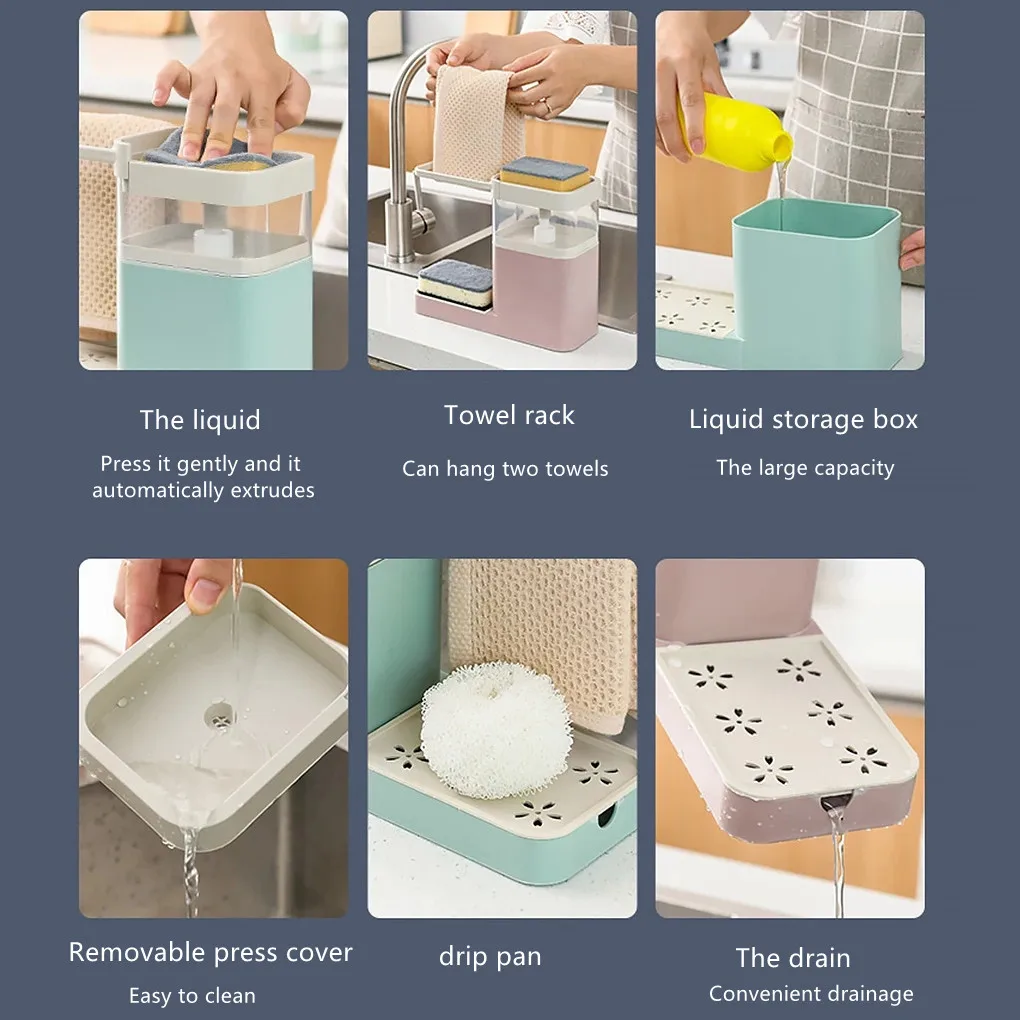 The liquid

Press it gently and it automatically extrudes

Towel rack

Can hang two towels

Liquid storage box

The large capacity

Removable press cover

Easy to clean

drip pan

The drain

Convenient drainage