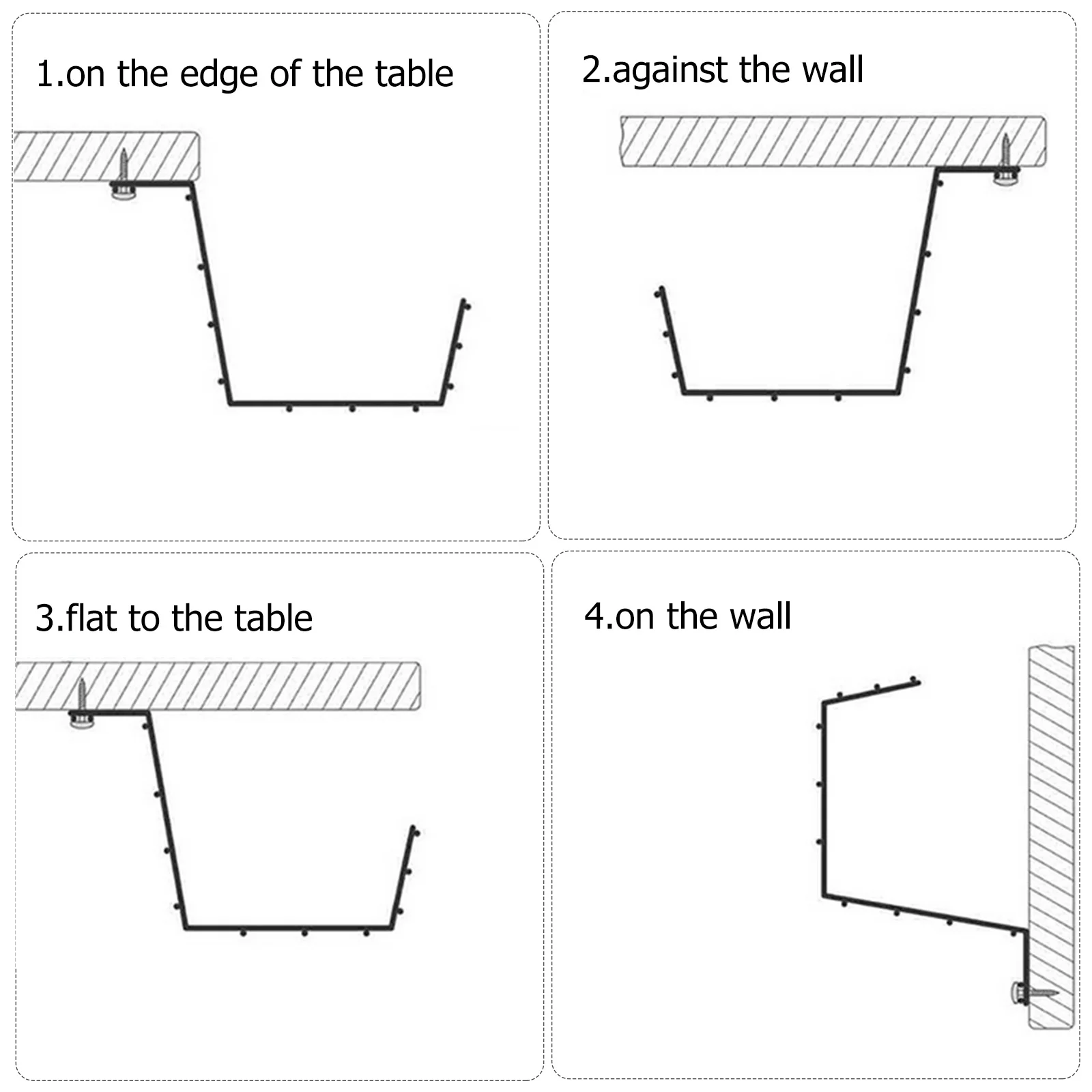 1.on the edge of the table

2.against the wall

3.flat to the table

4.on the wall